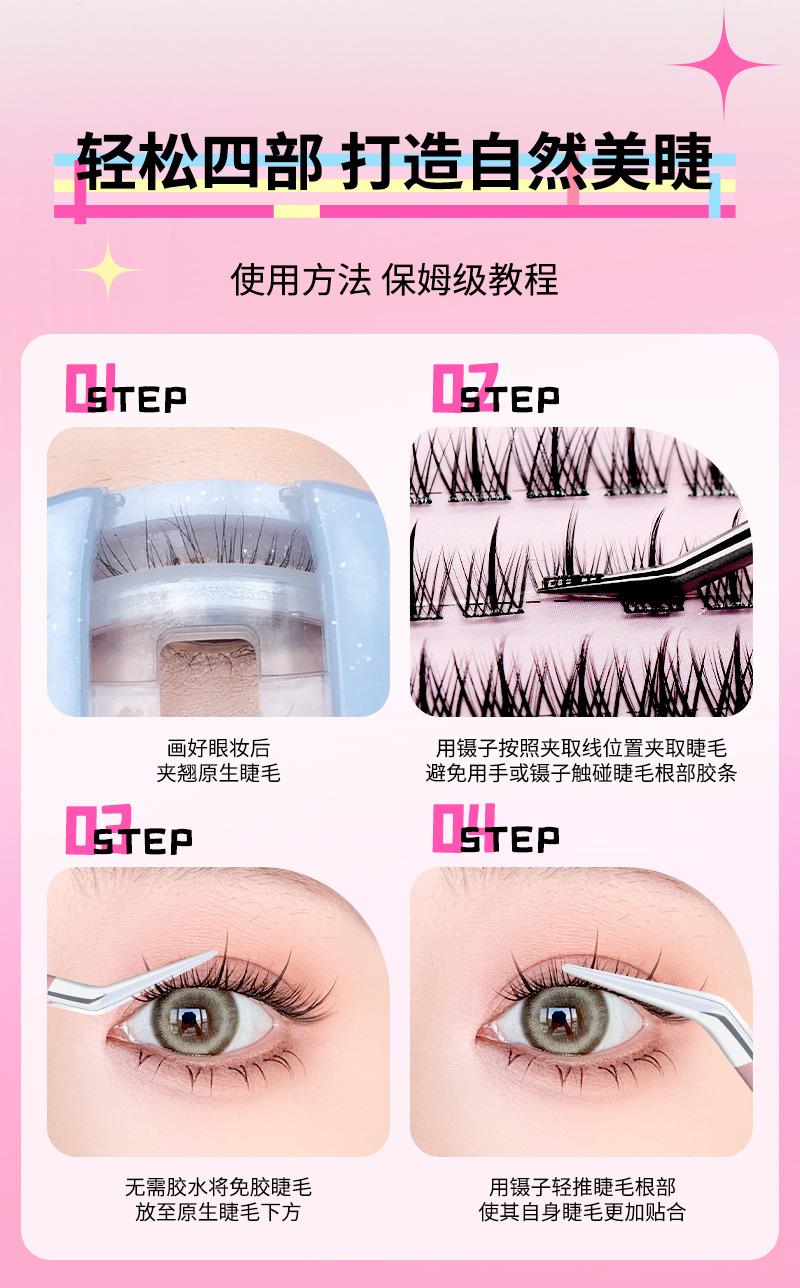 轻松四部 打造自然美睫

使用方法 保姆级教程

01 STEP

画好眼妆后
夹翘原生睫毛

02 STEP

用镊子按照夹取线位置夹取睫毛
避免用手或镊子触碰睫毛根部胶条

03 STEP

无需胶水将免胶睫毛
放至原生睫毛下方

04 STEP

用镊子轻推睫毛根部
使其自身睫毛更加贴合