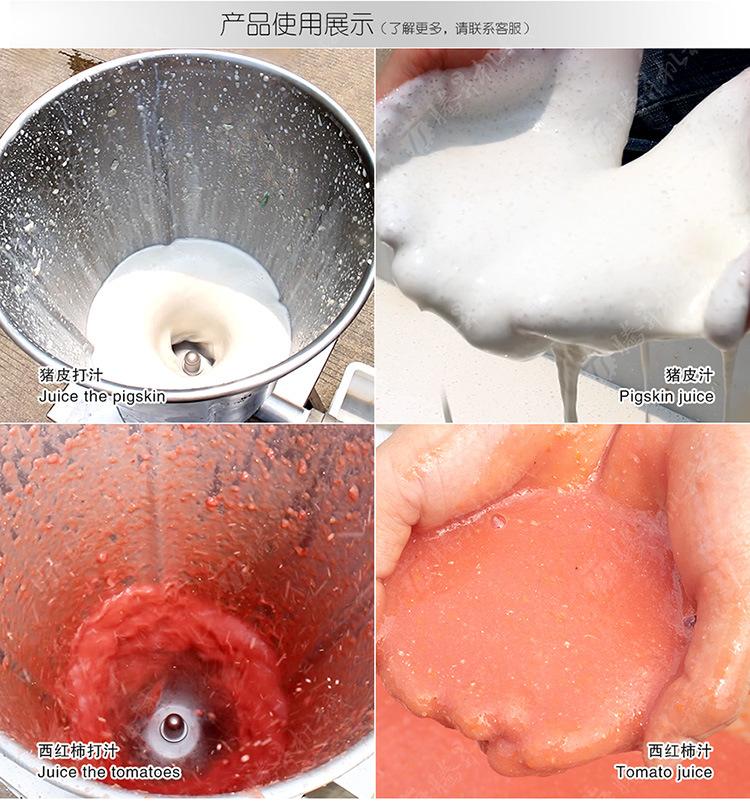 产品使用展示（了解更多，请联系客服）

猪皮打汁
Juice the pigskin

猪皮汁
Pigskin juice

西红柿打汁
Juice the tomatoes

西红柿汁
Tomato juice