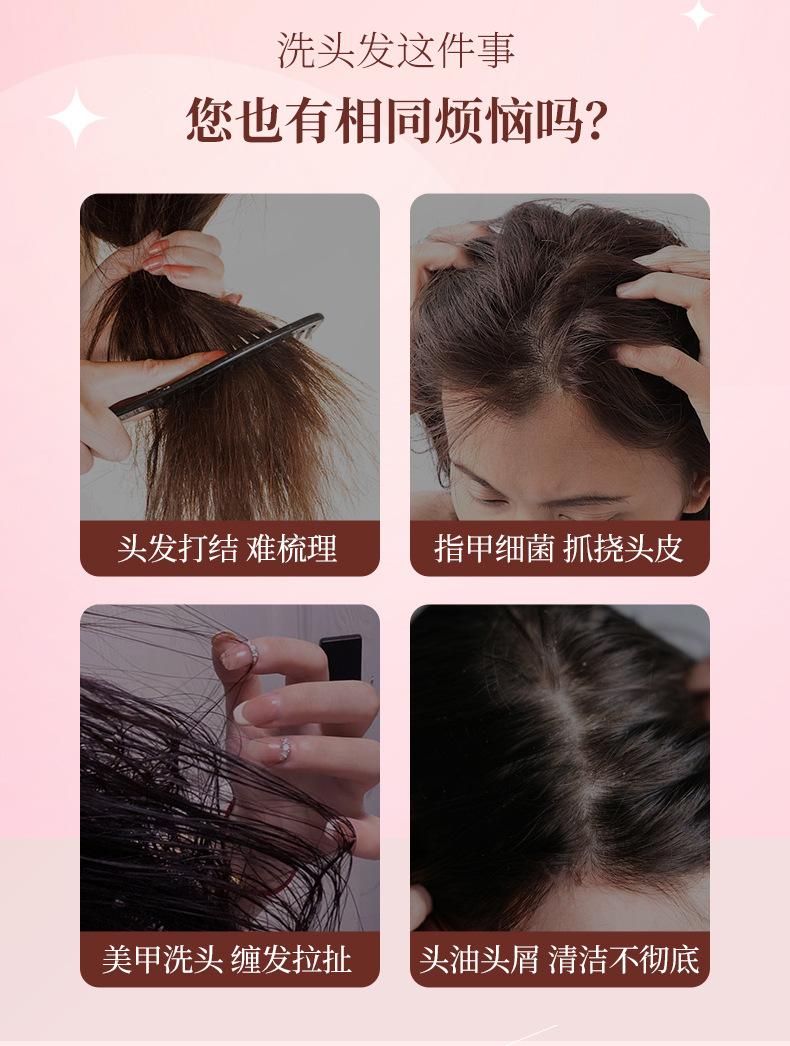 洗头发这件事
您也有相同烦恼吗？

头发打结 难梳理

指甲细菌 抓挠头皮

美甲洗头 缠发拉扯

头油头屑 清洁不彻底