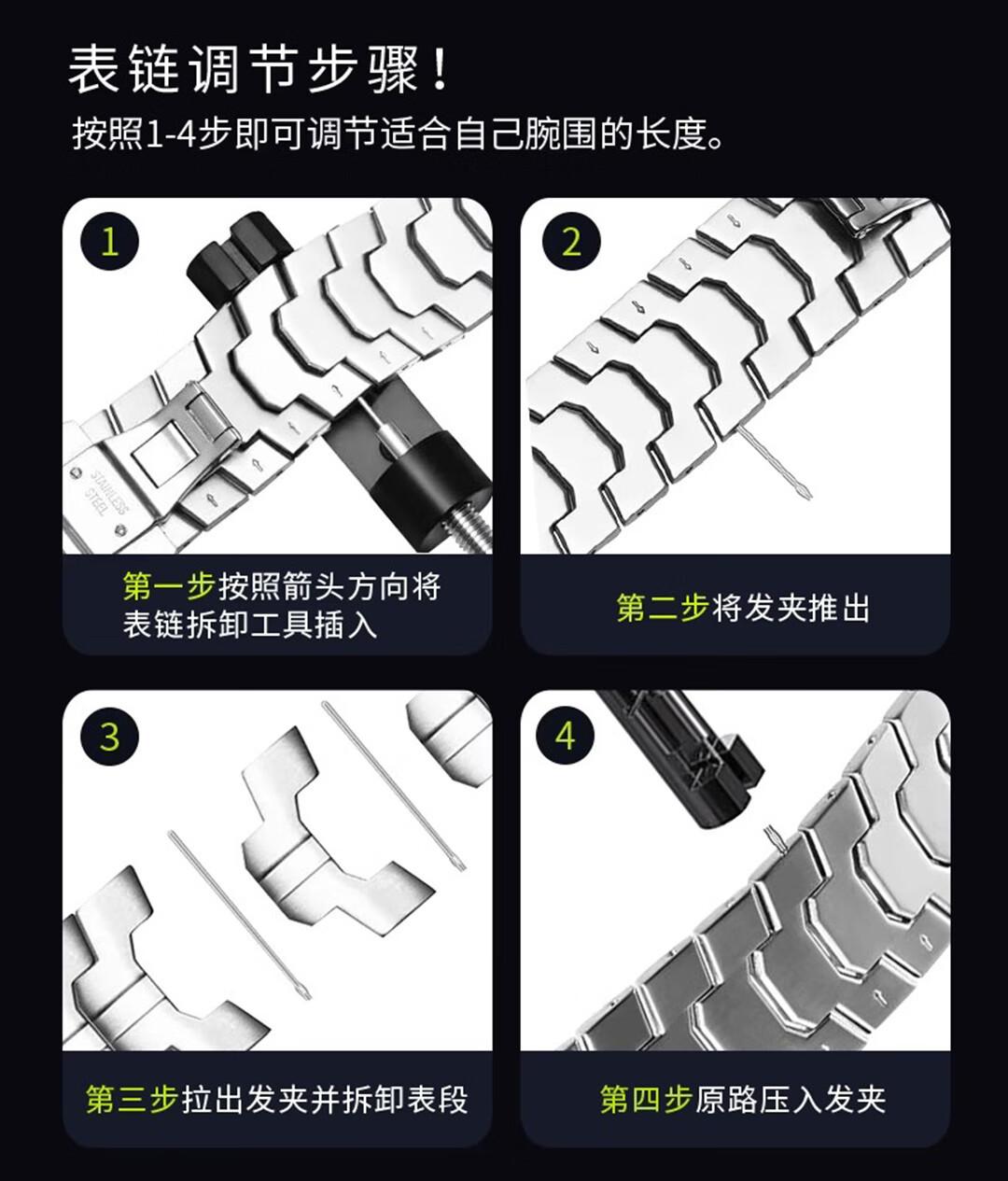 表链调节步骤！
按照1-4步即可调节适合自己腕围的长度。

1

STAINLESS STEEL

第一步按照箭头方向将表链拆卸工具插入

2

第二步将发夹推出

3

第三步拉出发夹并拆卸表段

4

第四步原路压入发夹