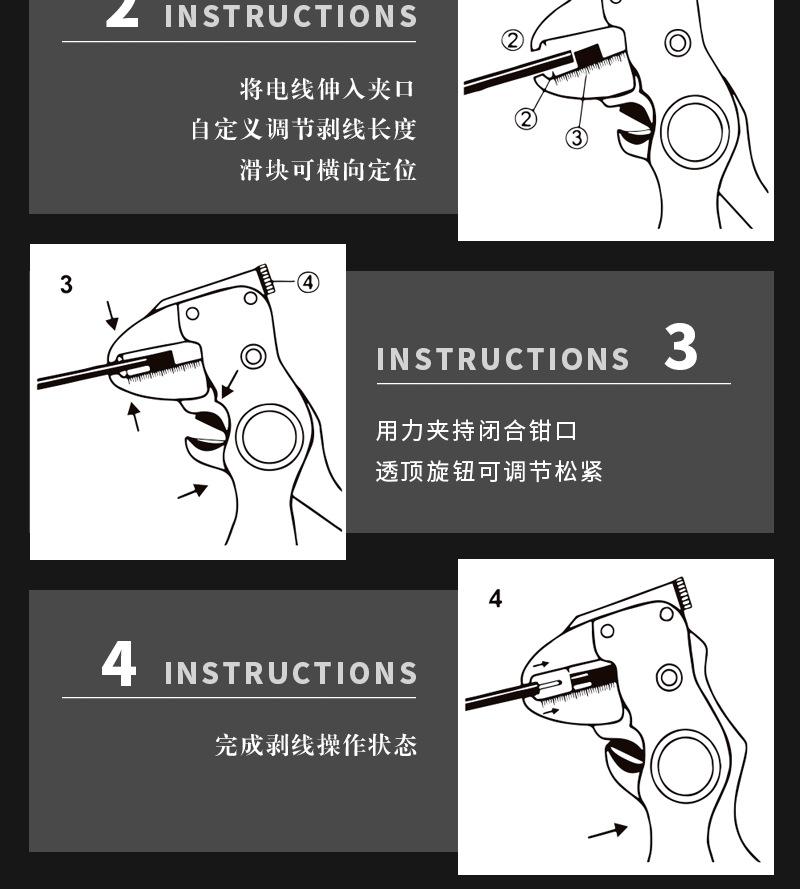 2 INSTRUCTIONS

将电线伸入夹口
自定义调节剥线长度
滑块可横向定位

②
②
③

3
④

INSTRUCTIONS 3

用力夹持闭合钳口
透顶旋钮可调节松紧

4 INSTRUCTIONS

完成剥线操作状态

4