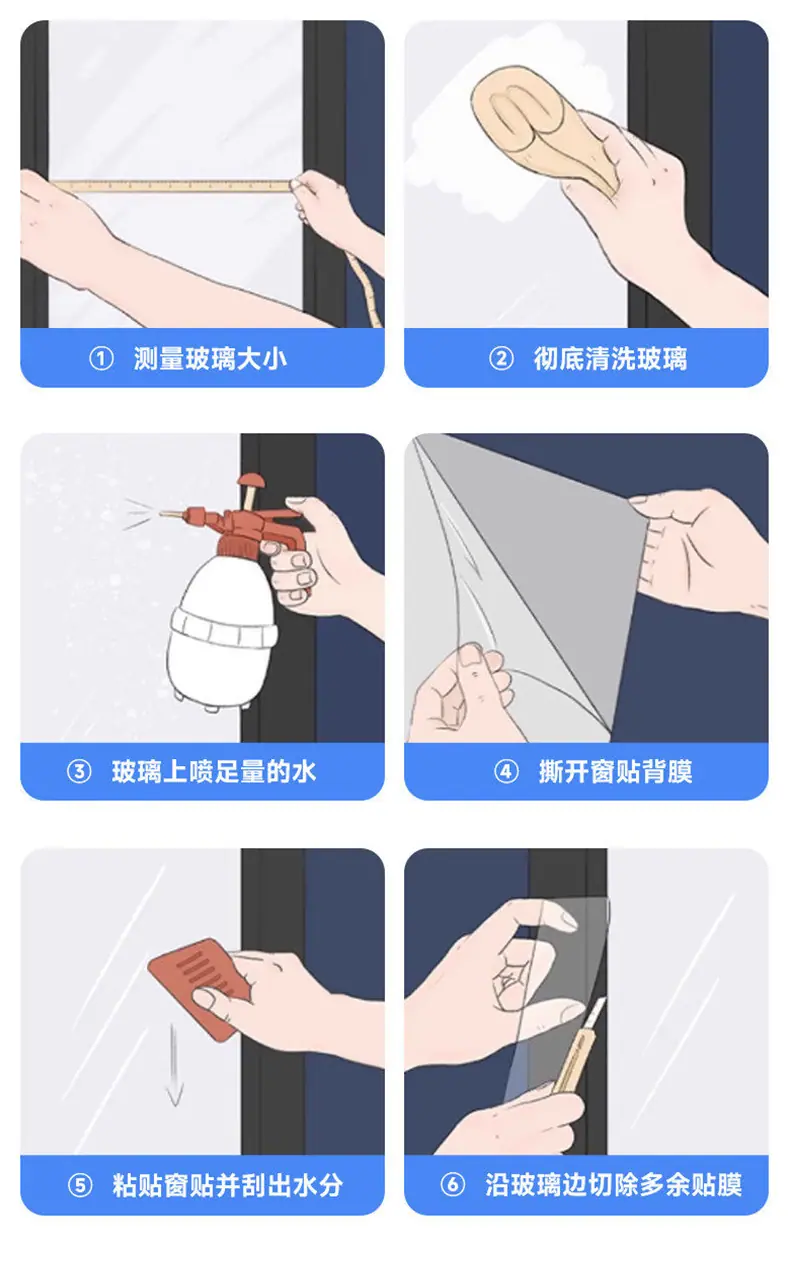 ① 测量玻璃大小

② 彻底清洗玻璃

③ 玻璃上喷足量的水

④ 撕开窗贴背膜

⑤ 粘贴窗贴并刮出水分

⑥ 沿玻璃边切除多余贴膜