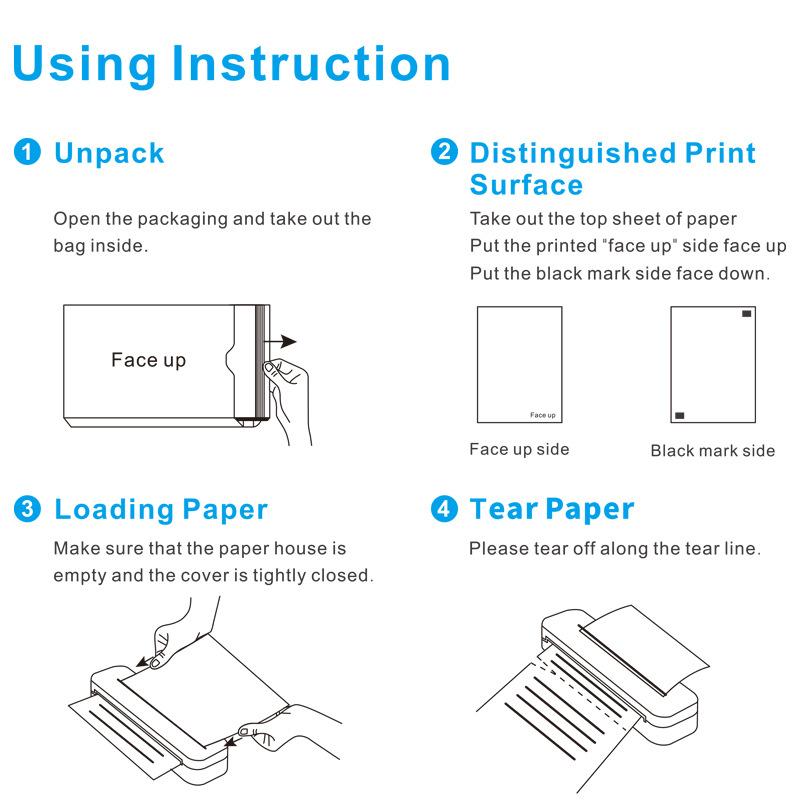 Using Instruction

1 Unpack

Open the packaging and take out the bag inside.

Face up

2 Distinguished Print Surface

Take out the top sheet of paper
Put the printed "face up" side face up
Put the black mark side face down.

Face up

Face up side

Black mark side

3 Loading Paper

Make sure that the paper house is empty and the cover is tightly closed.

4 Tear Paper

Please tear off along the tear line.