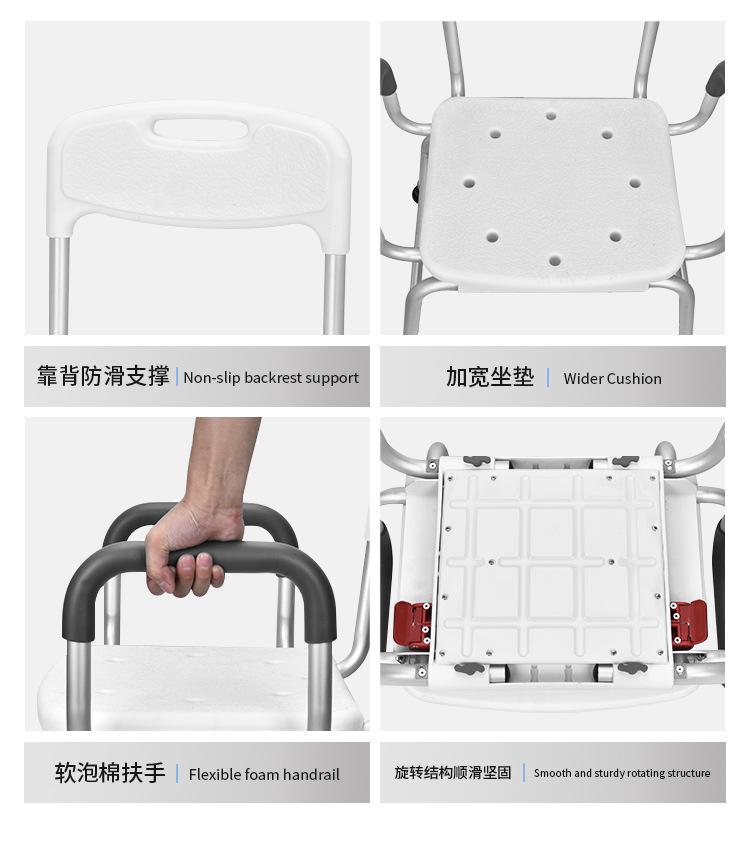 靠背防滑支撑 | Non-slip backrest support

加宽坐垫 | Wider Cushion

软泡棉扶手 | Flexible foam handrail

旋转结构顺滑坚固 | Smooth and sturdy rotating structure