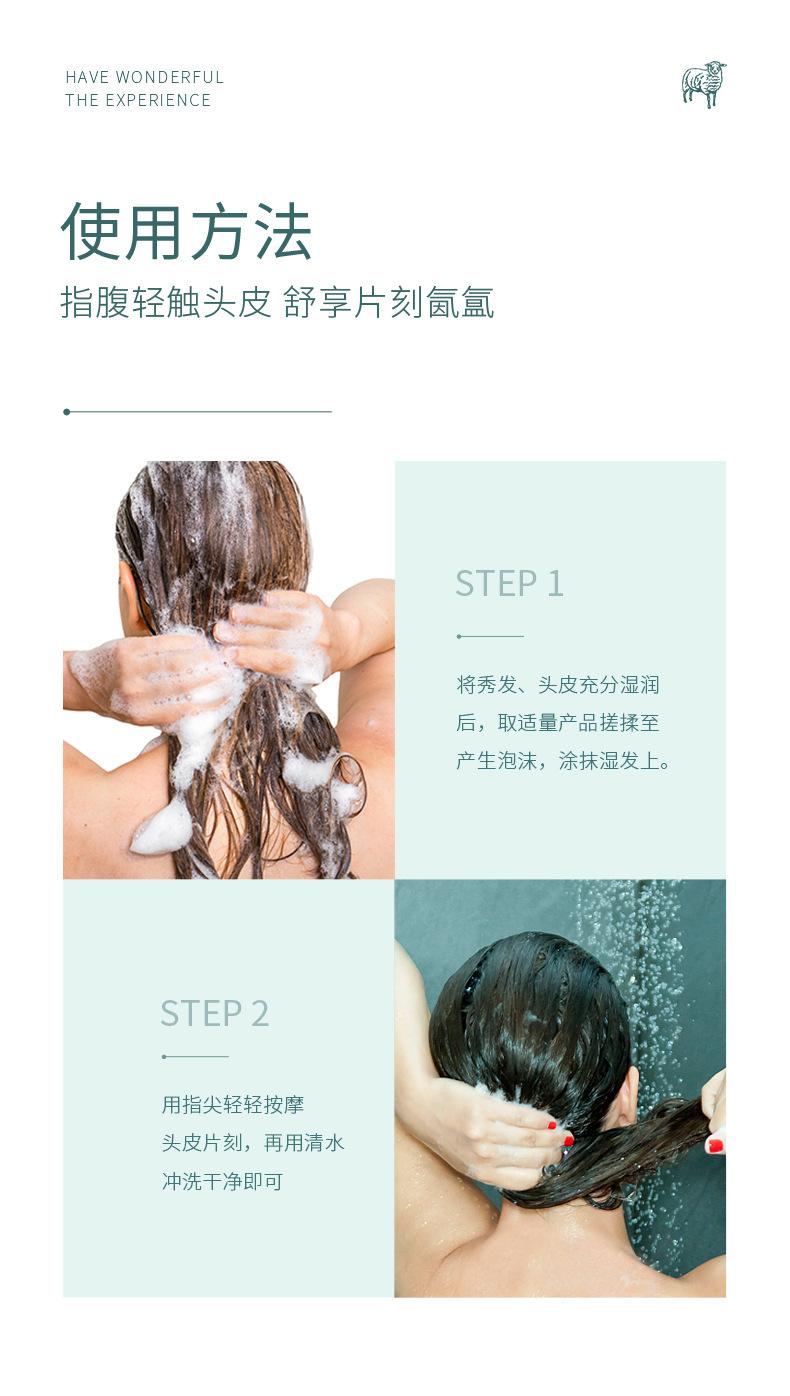 HAVE WONDERFUL
THE EXPERIENCE

使用方法

指腹轻触头皮 舒享片刻氤氲

STEP 1

将秀发、头皮充分湿润后，取适量产品搓揉至产生泡沫，涂抹湿发上。

STEP 2

用指尖轻轻按摩头皮片刻，再用清水冲洗干净即可