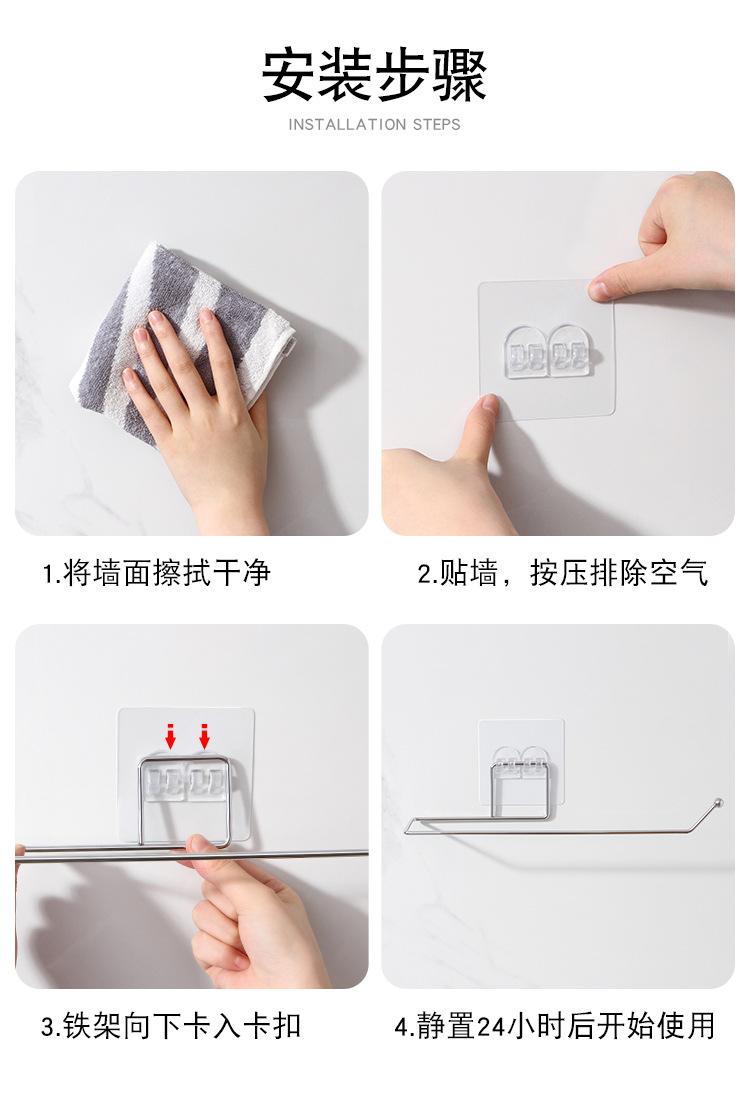 安装步骤

INSTALLATION STEPS

1.将墙面擦拭干净

2.贴墙，按压排除空气

3.铁架向下卡入卡扣

4.静置24小时后开始使用