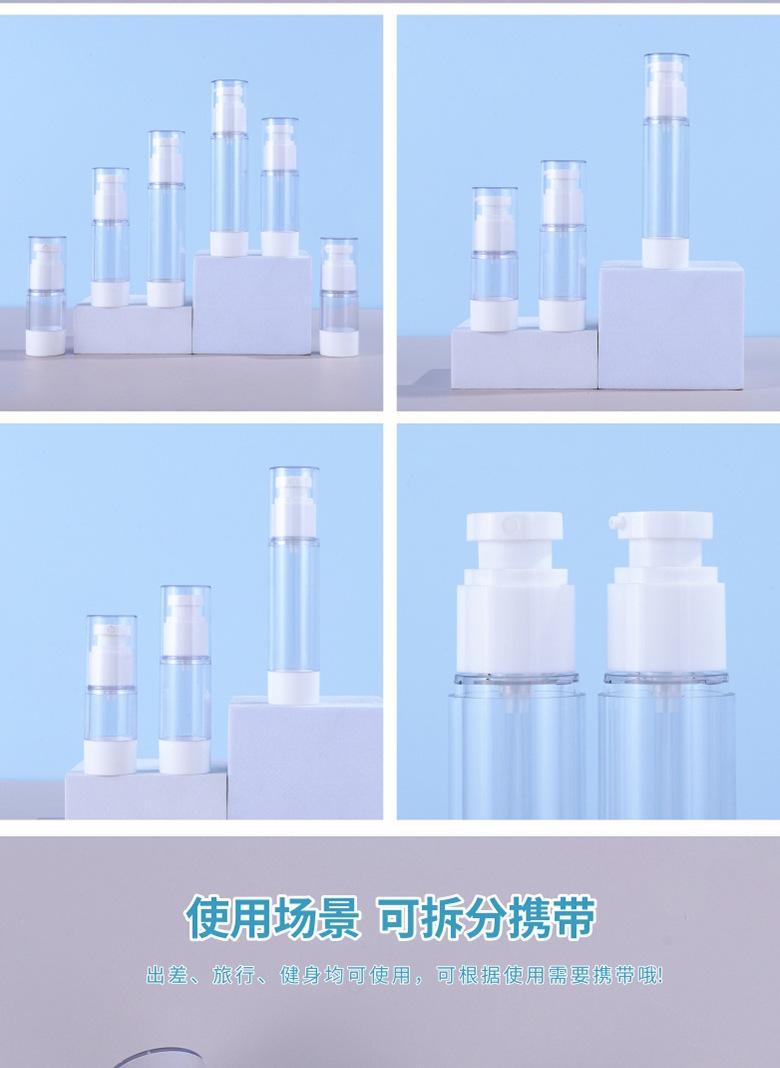 使用场景 可拆分携带

出差、旅行、健身均可使用，可根据使用需要携带哦!