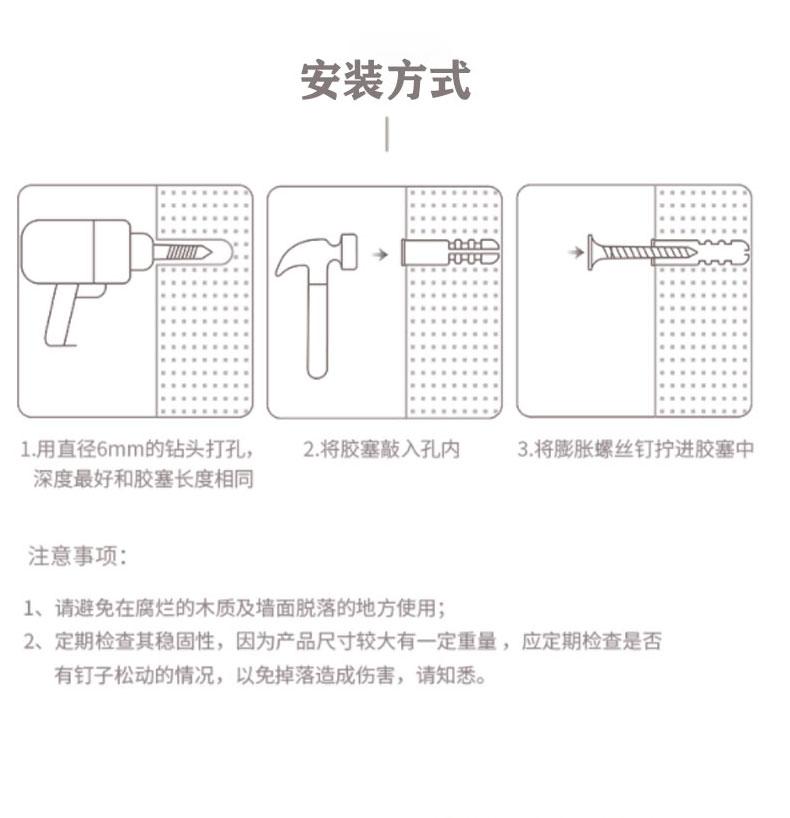 安装方式

1.用直径6mm的钻头打孔，深度最好和胶塞长度相同

2.将胶塞敲入孔内

3.将膨胀螺丝钉拧进胶塞中

注意事项：

1、请避免在腐烂的木质及墙面脱落的地方使用；
2、定期检查其稳固性，因为产品尺寸较大有一定重量，应定期检查是否有钉子松动的情况，以免掉落造成伤害，请知悉。