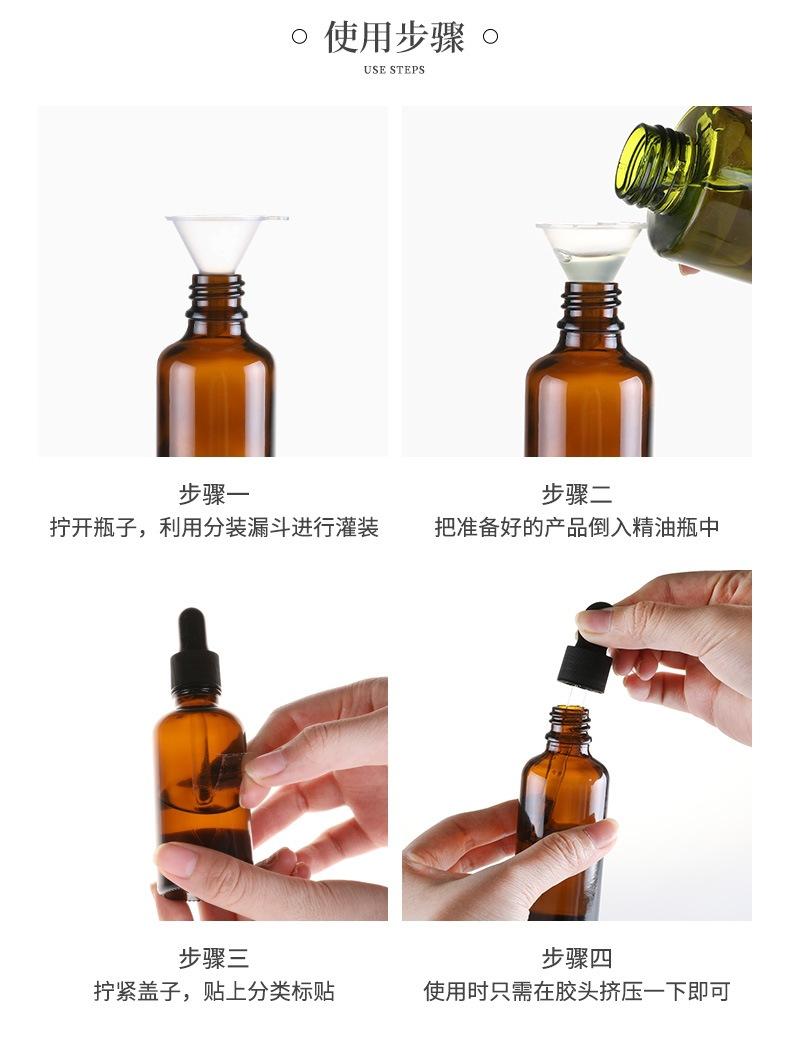 ○ 使用步骤 ○
USE STEPS

步骤一
拧开瓶子，利用分装漏斗进行灌装

步骤二
把准备好的产品倒入精油瓶中

步骤三
拧紧盖子，贴上分类标贴

步骤四
使用时只需在胶头挤压一下即可