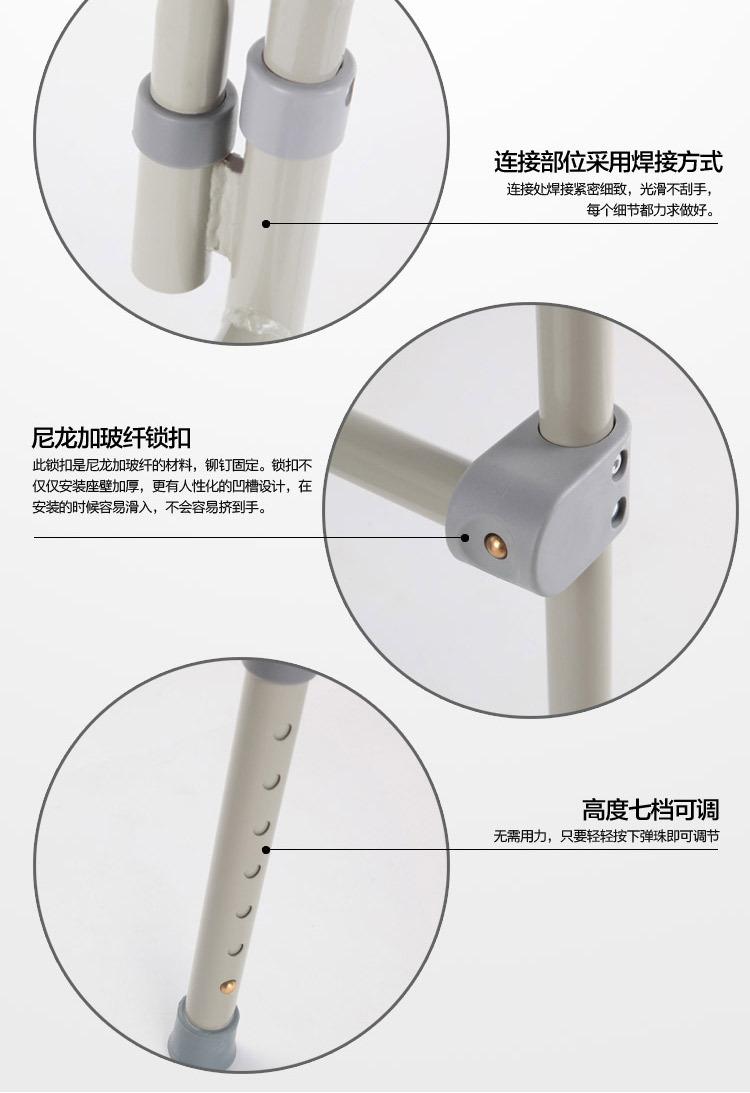 连接部位采用焊接方式
连接处焊接紧密细致，光滑不刮手，每个细节都力求做好。

尼龙加玻纤锁扣
此锁扣是尼龙加玻纤的材料，铆钉固定。锁扣不仅仅安装座壁加厚，更有人性化的凹槽设计，在安装的时候容易滑入，不会容易挤到手。

高度七档可调
无需用力，只要轻轻按下弹珠即可调节