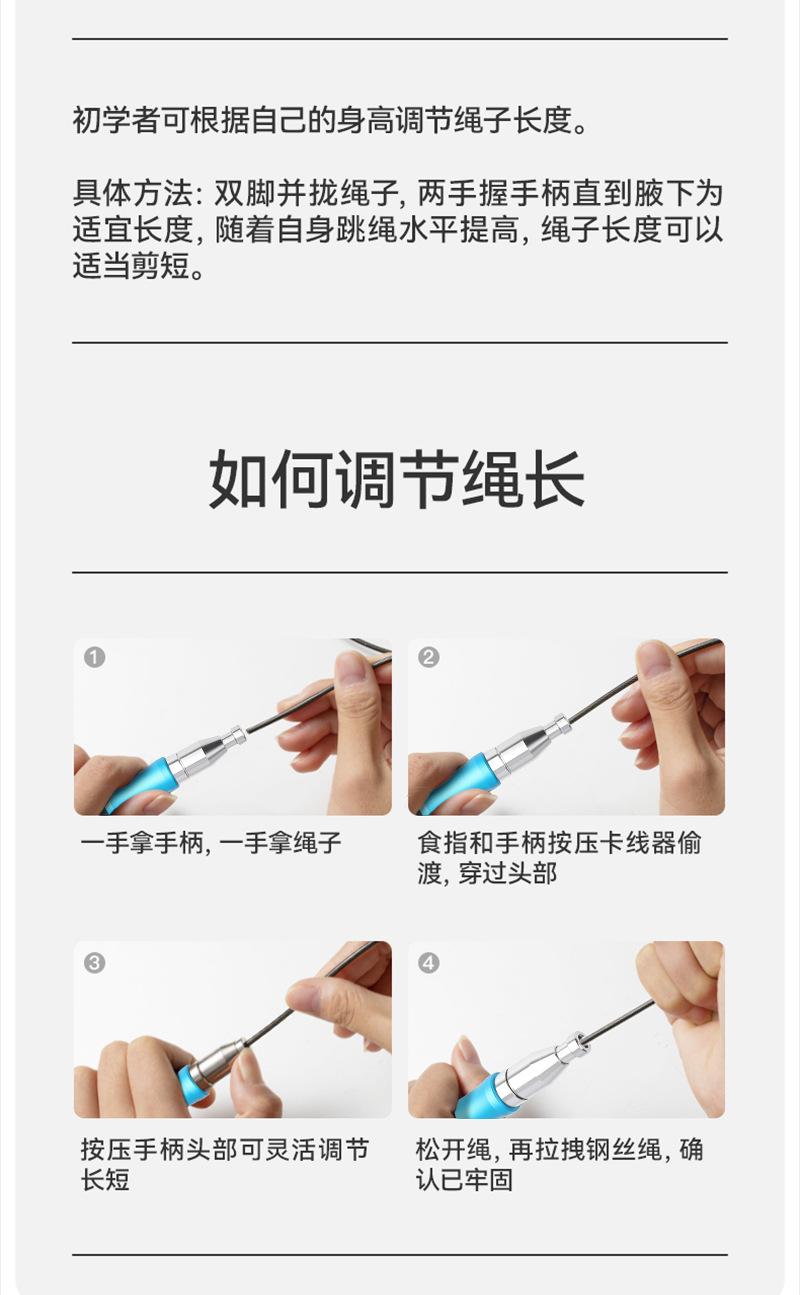 初学者可根据自己的身高调节绳子长度。

具体方法: 双脚并拢绳子, 两手握手柄直到腋下为适宜长度, 随着自身跳绳水平提高, 绳子长度可以适当剪短。

如何调节绳长

1

一手拿手柄, 一手拿绳子

2

食指和手柄按压卡线器偷渡, 穿过头部

3

按压手柄头部可灵活调节长短

4

松开绳, 再拉拽钢丝绳, 确认已牢固