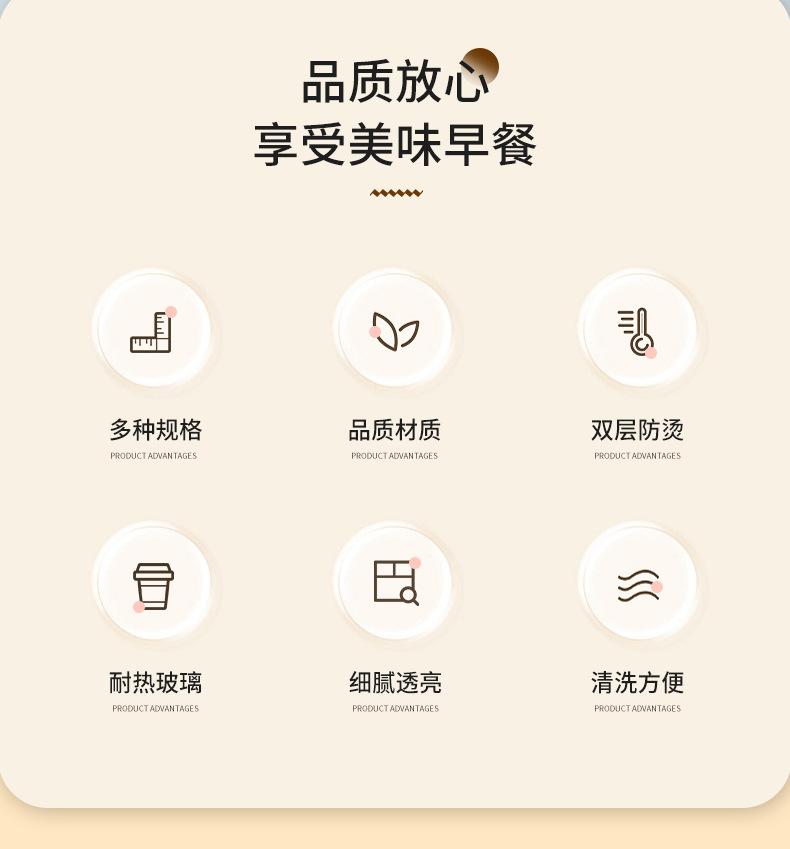 品质放心
享受美味早餐

多种规格
PRODUCT ADVANTAGES

品质材质
PRODUCT ADVANTAGES

双层防烫
PRODUCT ADVANTAGES

耐热玻璃
PRODUCT ADVANTAGES

细腻透亮
PRODUCT ADVANTAGES

清洗方便
PRODUCT ADVANTAGES