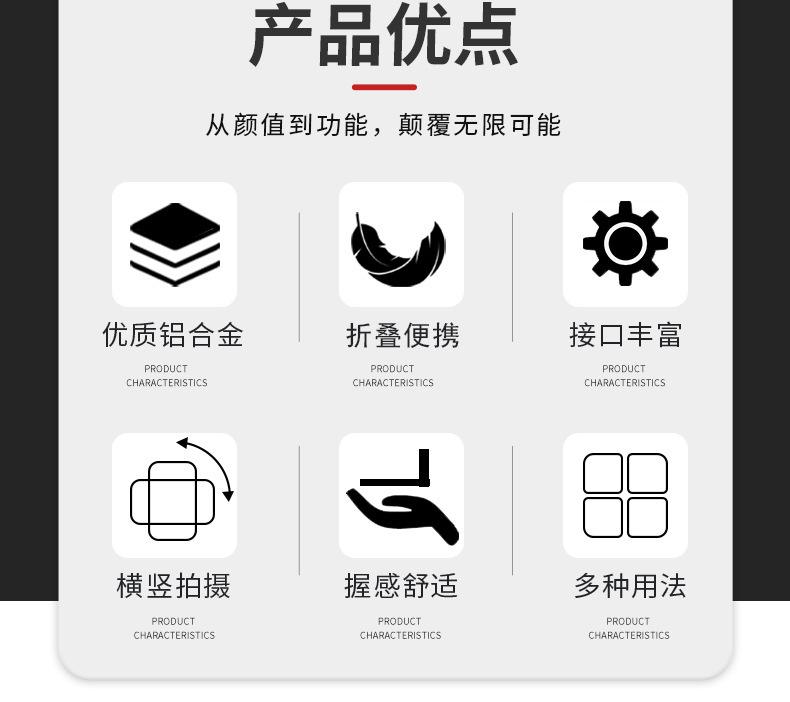 产品优点

从颜值到功能，颠覆无限可能

优质铝合金

PRODUCT
CHARACTERISTICS

折叠便携

PRODUCT
CHARACTERISTICS

接口丰富

PRODUCT
CHARACTERISTICS

横竖拍摄

PRODUCT
CHARACTERISTICS

握感舒适

PRODUCT
CHARACTERISTICS

多种用法

PRODUCT
CHARACTERISTICS