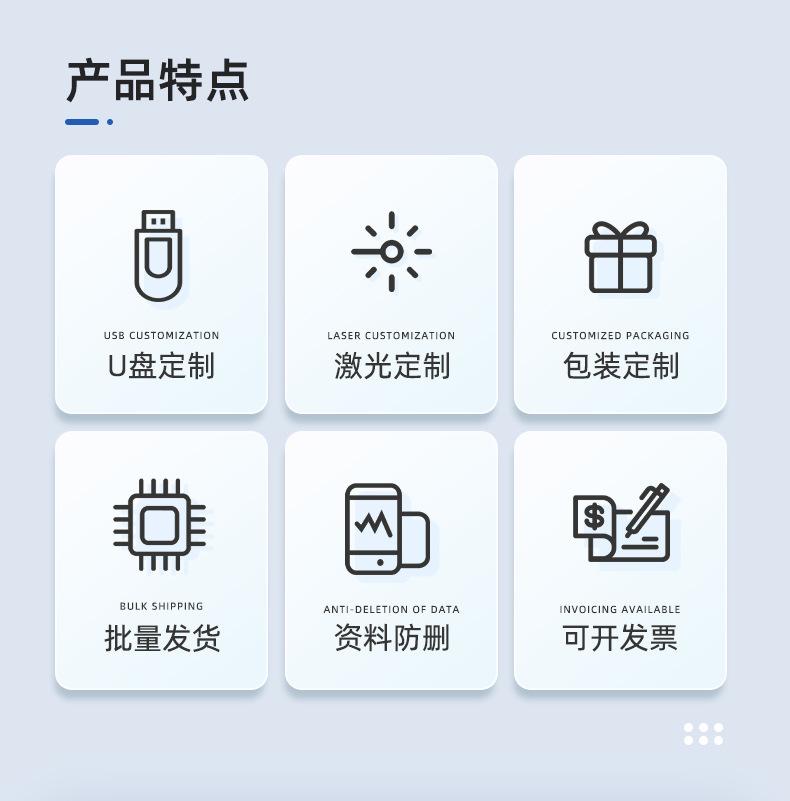 产品特点

USB CUSTOMIZATION
U盘定制

LASER CUSTOMIZATION
激光定制

CUSTOMIZED PACKAGING
包装定制

BULK SHIPPING
批量发货

ANTI-DELETION OF DATA
资料防删

INVOICING AVAILABLE
可开发票