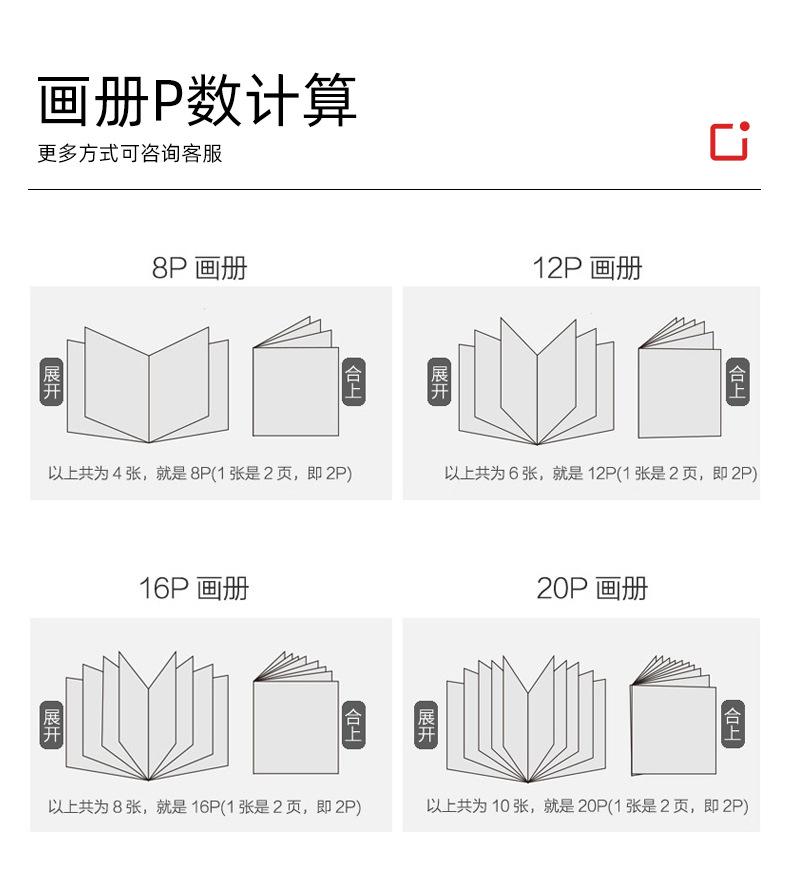 画册P数计算
更多方式可咨询客服

8P 画册

展开

合上

以上共为 4 张，就是 8P(1 张是 2 页，即 2P)

12P 画册

展开

合上

以上共为 6 张，就是 12P(1 张是 2 页，即 2P)

16P 画册

展开

合上

以上共为 8 张，就是 16P(1 张是 2 页，即 2P)

20P 画册

展开

合上

以上共为 10 张，就是 20P(1 张是 2 页，即 2P)