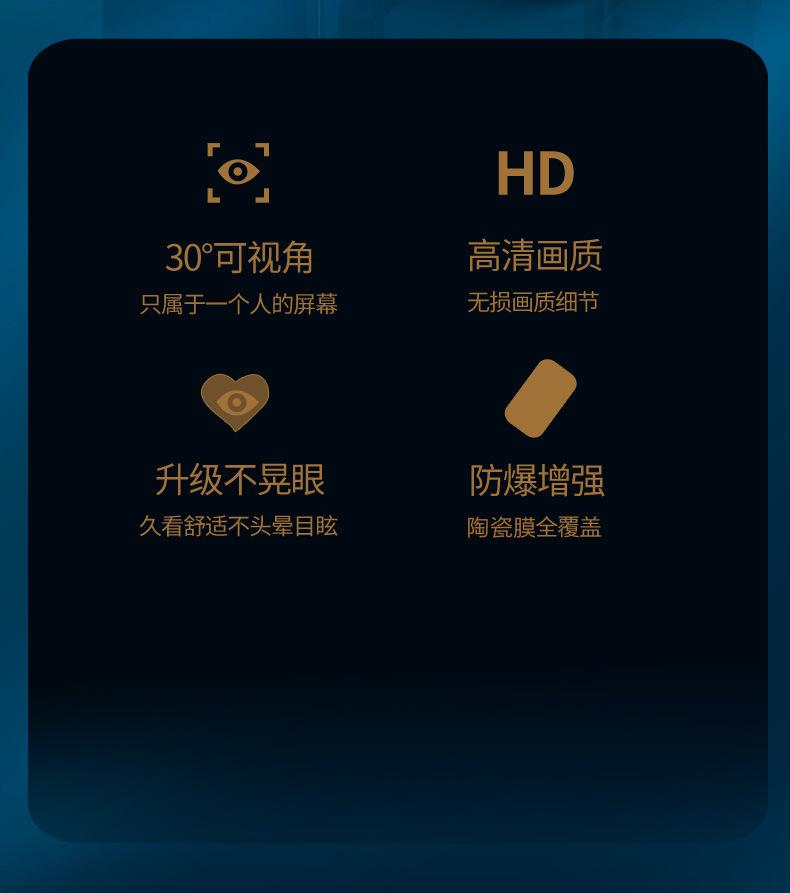 30°可视角
只属于一个人的屏幕

HD
高清画质
无损画质细节

升级不晃眼
久看舒适不头晕目眩

防爆增强
陶瓷膜全覆盖