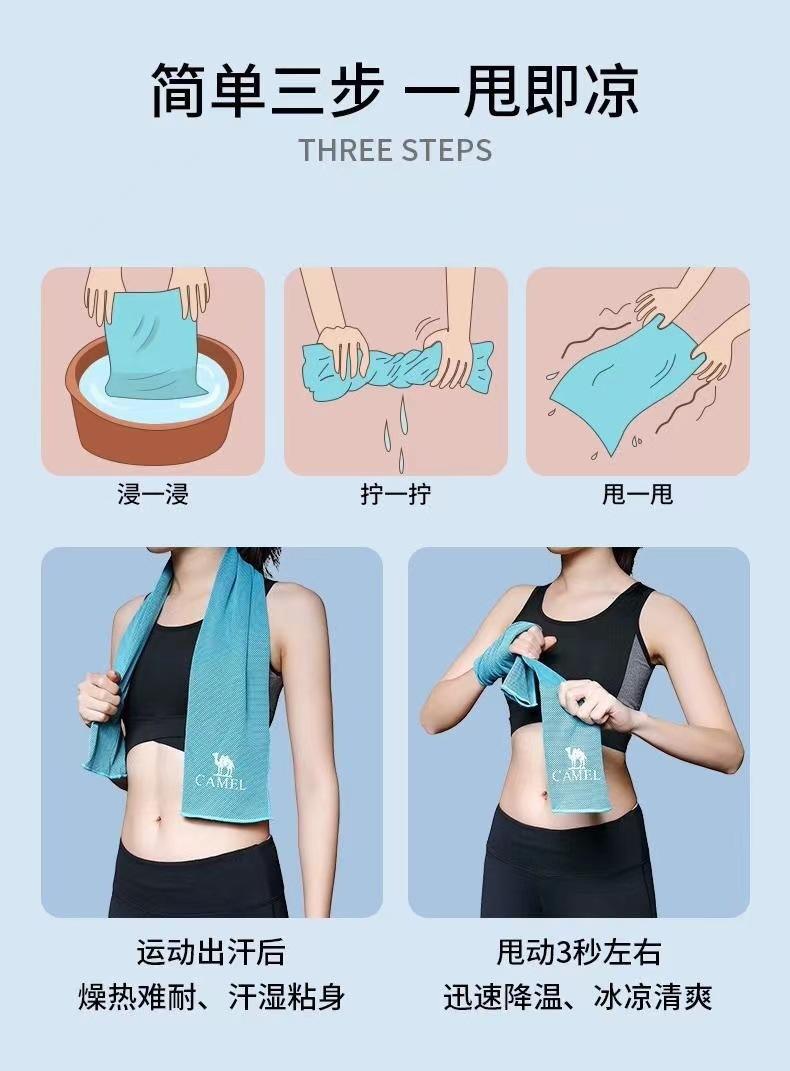 简单三步 一甩即凉

THREE STEPS

浸一浸

拧一拧

甩一甩

CAMEL

CAMEL

运动出汗后
燥热难耐、汗湿粘身

甩动3秒左右
迅速降温、冰凉清爽