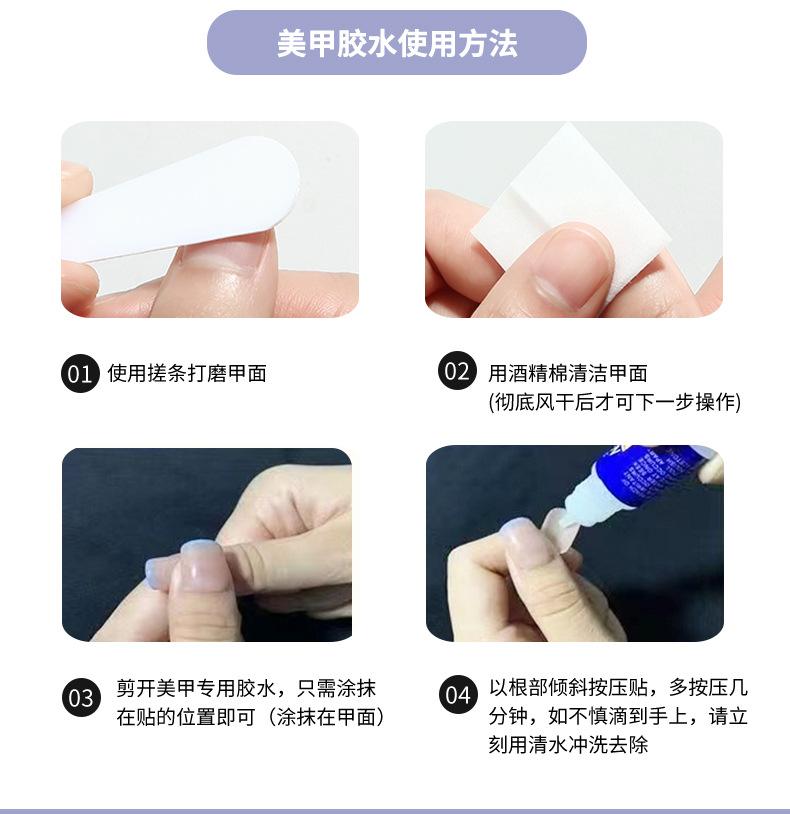 美甲胶水使用方法

01 使用搓条打磨甲面

02 用酒精棉清洁甲面
(彻底风干后才可下一步操作)

03 剪开美甲专用胶水，只需涂抹在贴的位置即可（涂抹在甲面）

04 以根部倾斜按压贴，多按压几分钟，如不慎滴到手上，请立刻用清水冲洗去除