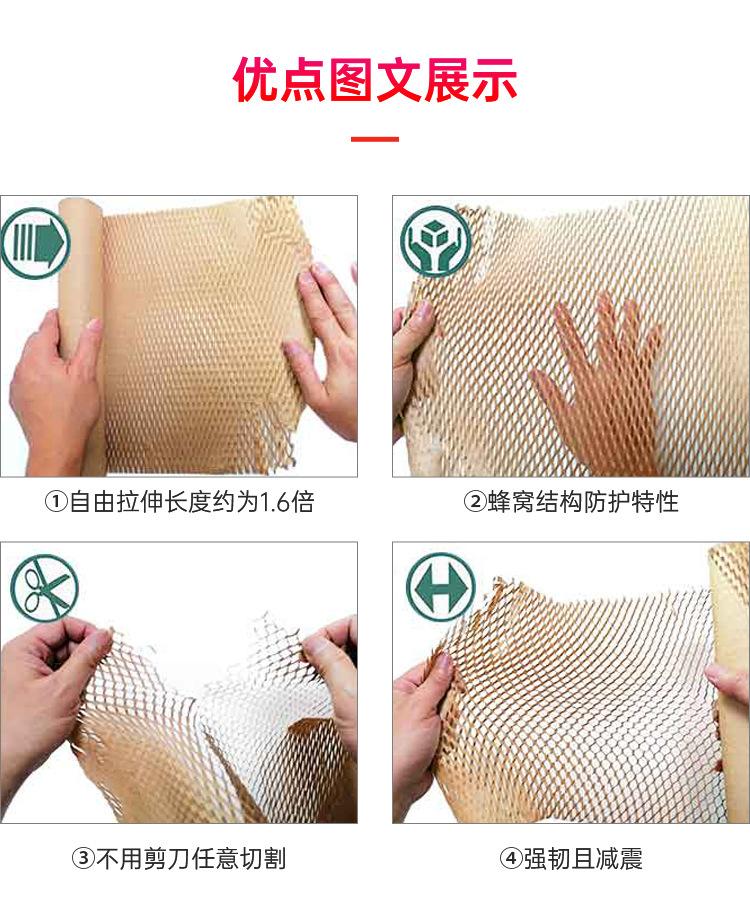 优点图文展示

①自由拉伸长度约为1.6倍

②蜂窝结构防护特性

③不用剪刀任意切割

④强韧且减震