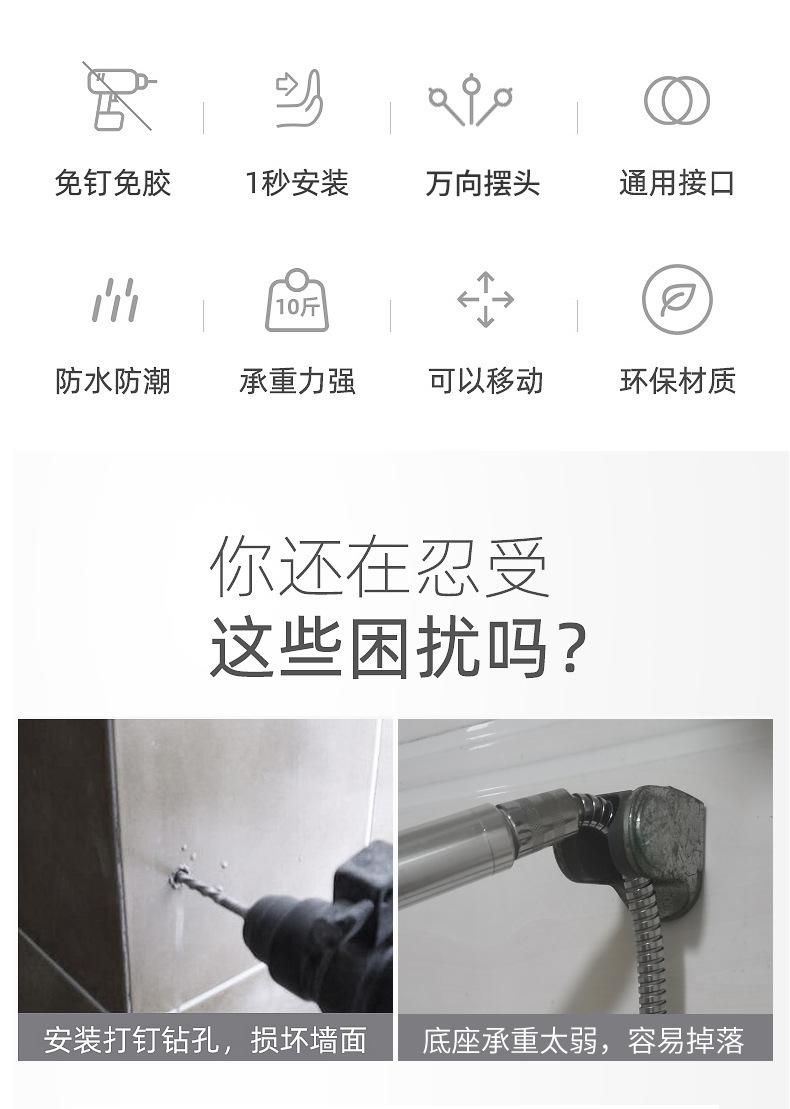 免钉免胶
1秒安装
万向摆头
通用接口

防水防潮
10斤
承重力强
可以移动
环保材质

你还在忍受
这些困扰吗？

安装打钉钻孔，损坏墙面
底座承重太弱，容易掉落