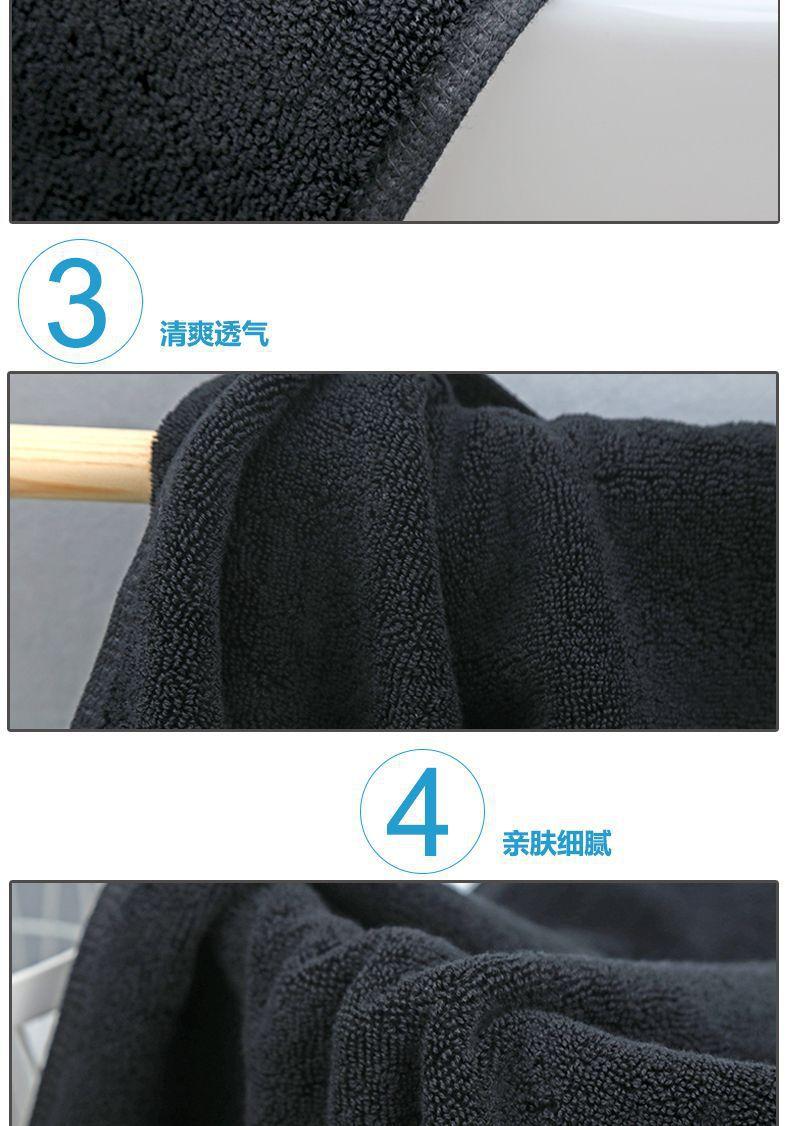 3
清爽透气

4
亲肤细腻