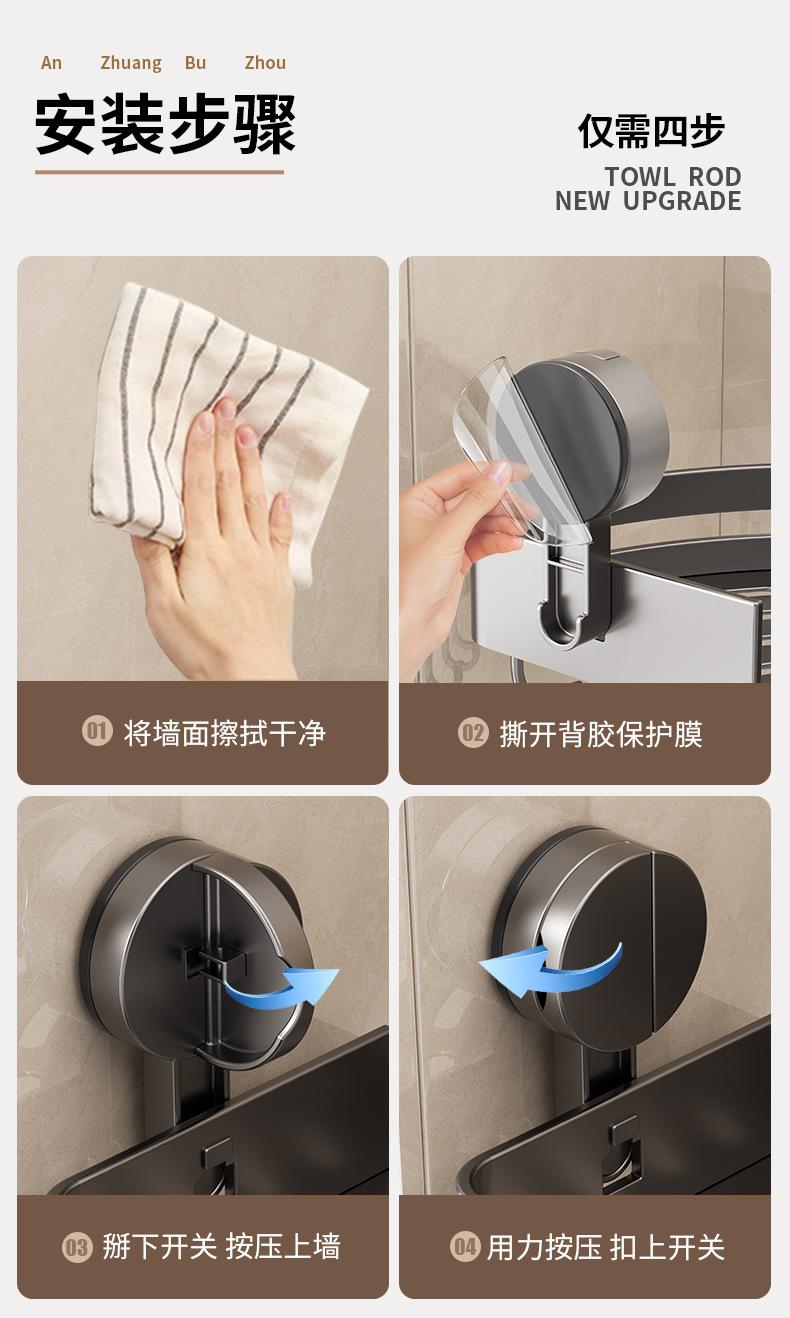 An Zhuang Bu Zhou
安装步骤

仅需四步
TOWL ROD
NEW UPGRADE

01 将墙面擦拭干净

02 撕开背胶保护膜

03 掰下开关 按压上墙

04 用力按压 扣上开关