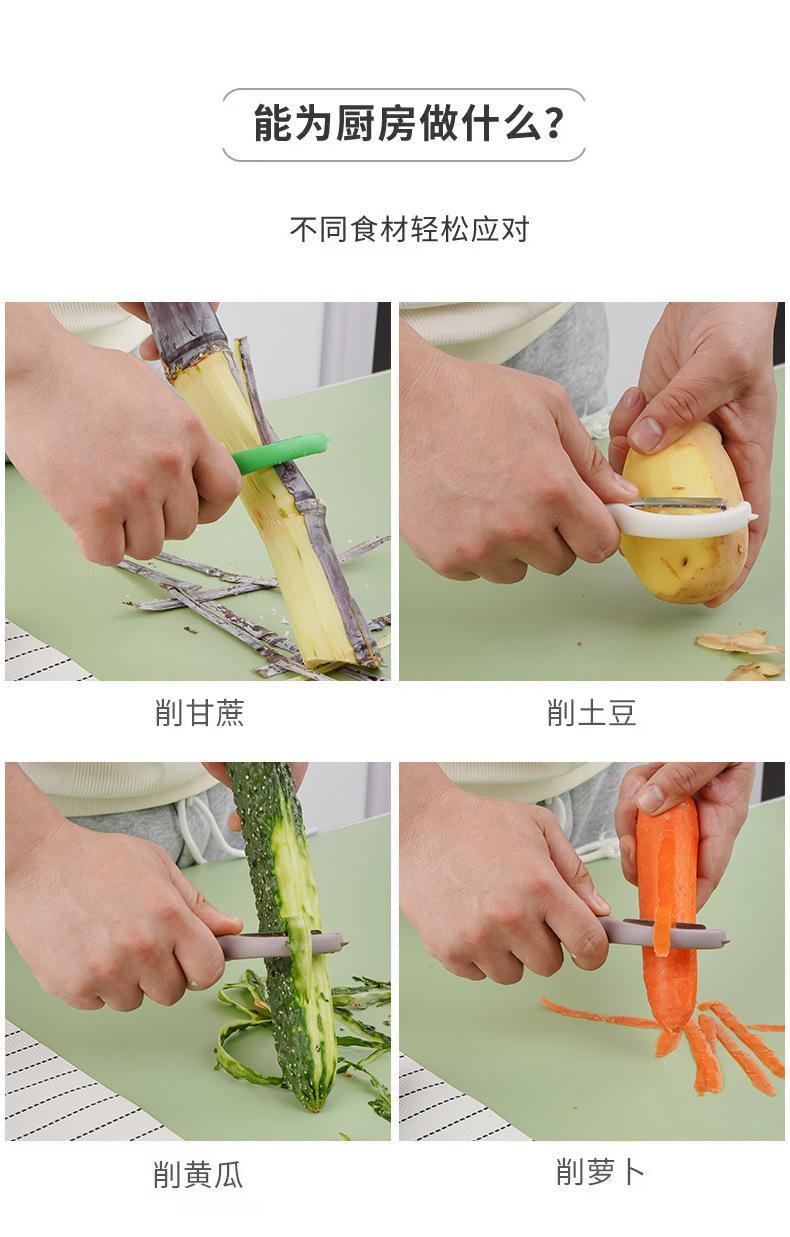 能为厨房做什么?

不同食材轻松应对

削甘蔗

削土豆

削黄瓜

削萝卜