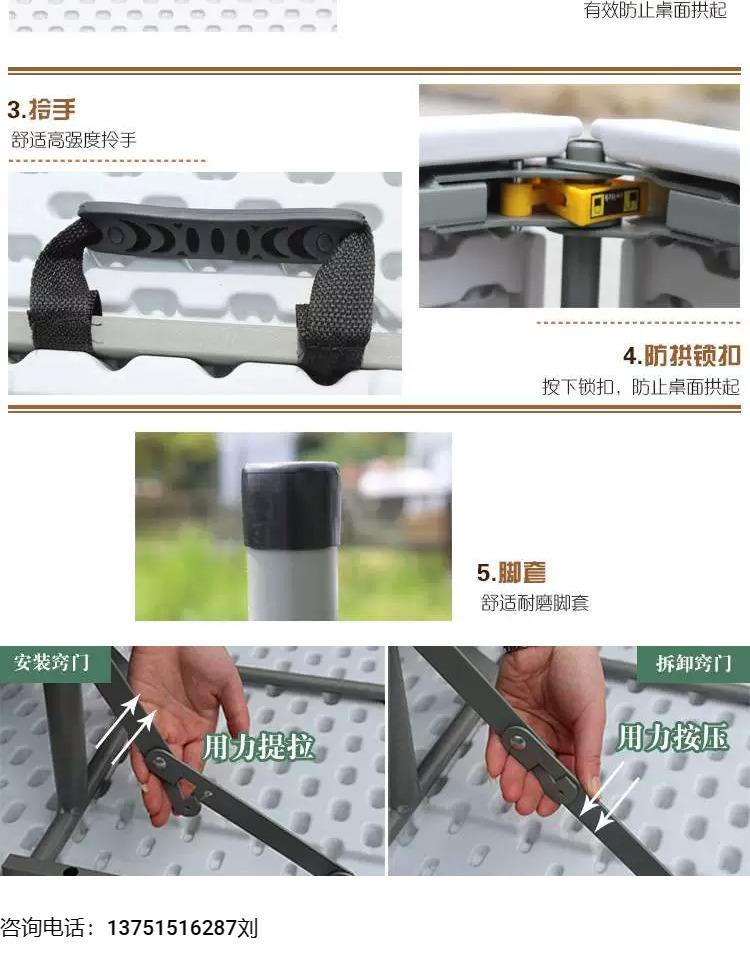 有效防止桌面拱起

3.拎手
舒适高强度拎手

4.防拱锁扣
按下锁扣，防止桌面拱起

5.脚套
舒适耐磨脚套

安装窍门
用力提拉

拆卸窍门
用力按压

咨询电话：13751516287刘