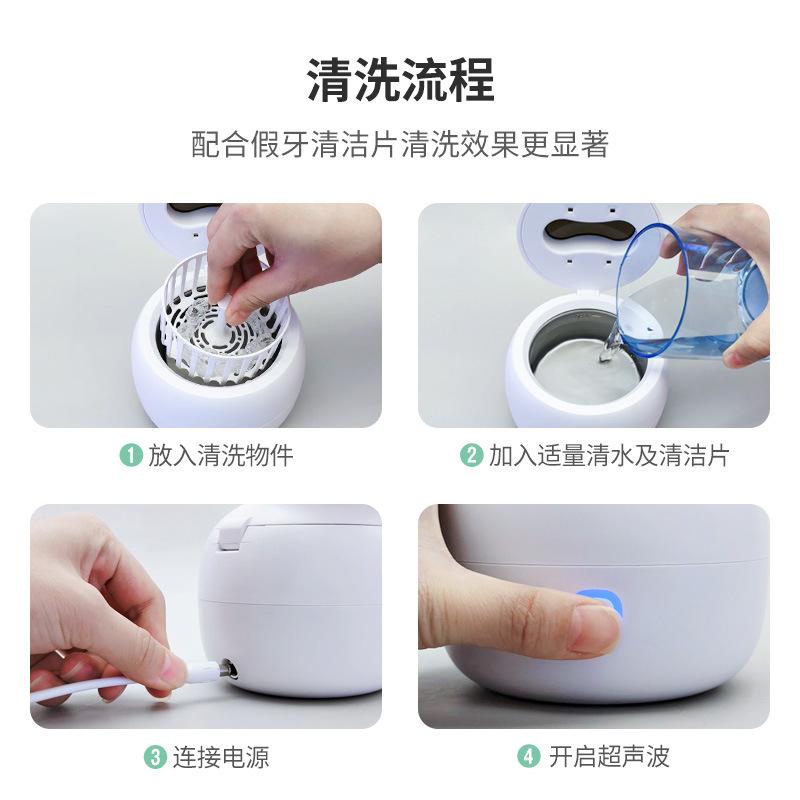 清洗流程

配合假牙清洁片清洗效果更显著

1 放入清洗物件

2 加入适量清水及清洁片

3 连接电源

4 开启超声波