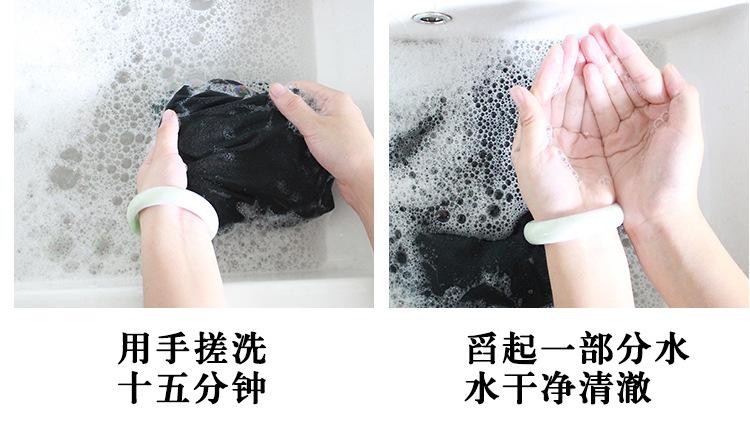 用手搓洗
十五分钟

舀起一部分水
水干净清澈