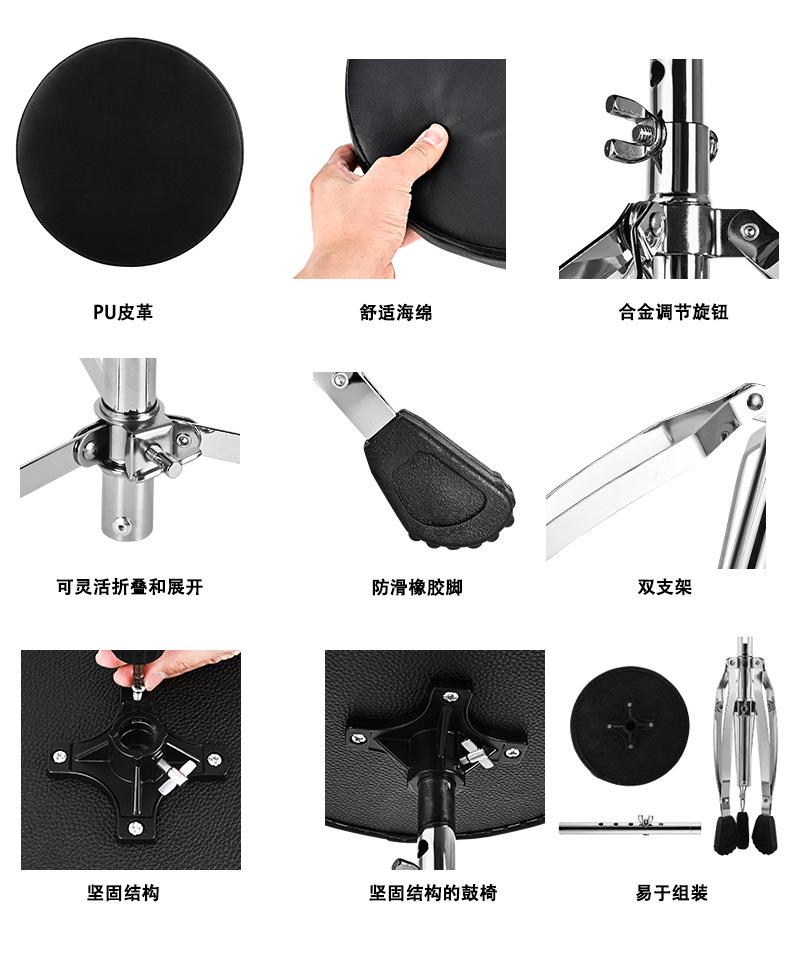 PU皮革

舒适海绵

合金调节旋钮

可灵活折叠和展开

防滑橡胶脚

双支架

坚固结构

坚固结构的鼓椅

易于组装