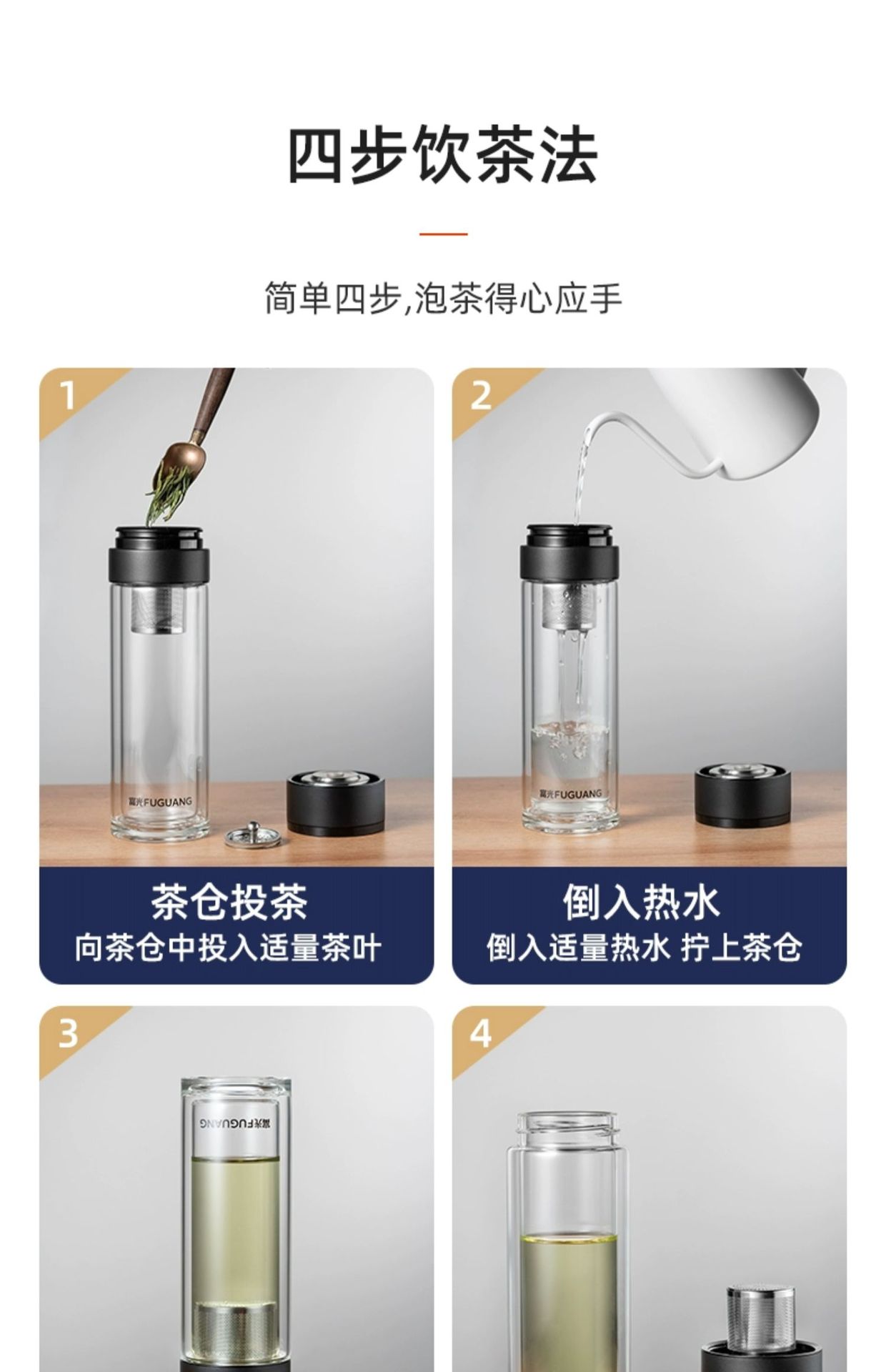 四步饮茶法

简单四步,泡茶得心应手

1

富光FUGUANG

茶仓投茶
向茶仓中投入适量茶叶

2

富光FUGUANG

倒入热水
倒入适量热水 拧上茶仓

3

富光FUGUANG

4