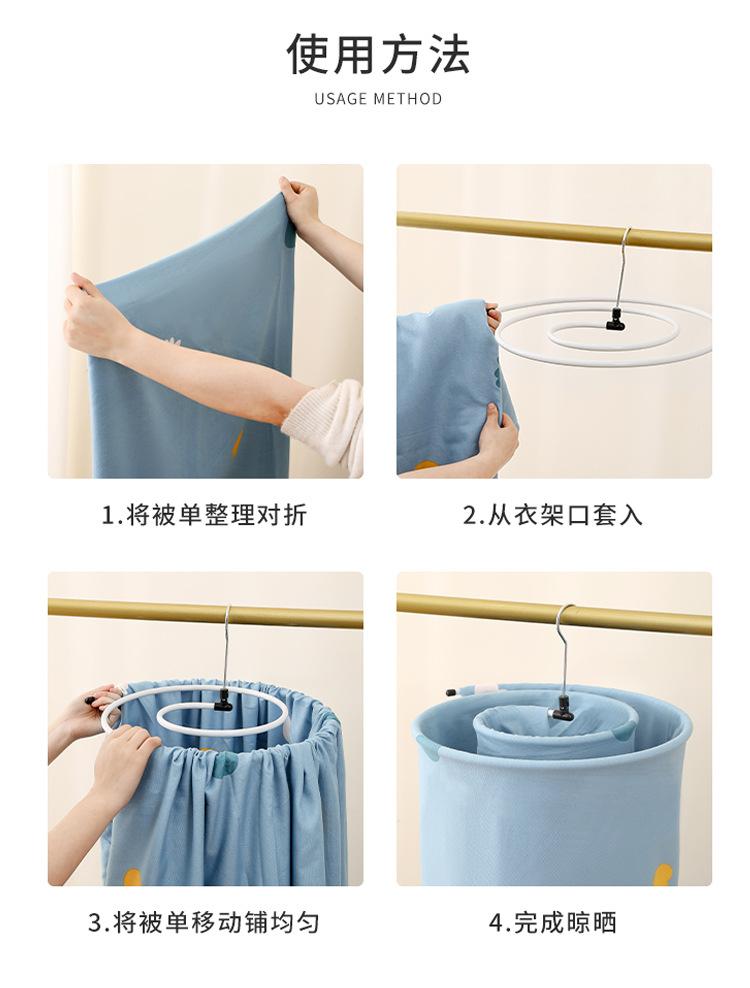 使用方法
USAGE METHOD

1.将被单整理对折

2.从衣架口套入

3.将被单移动铺均匀

4.完成晾晒