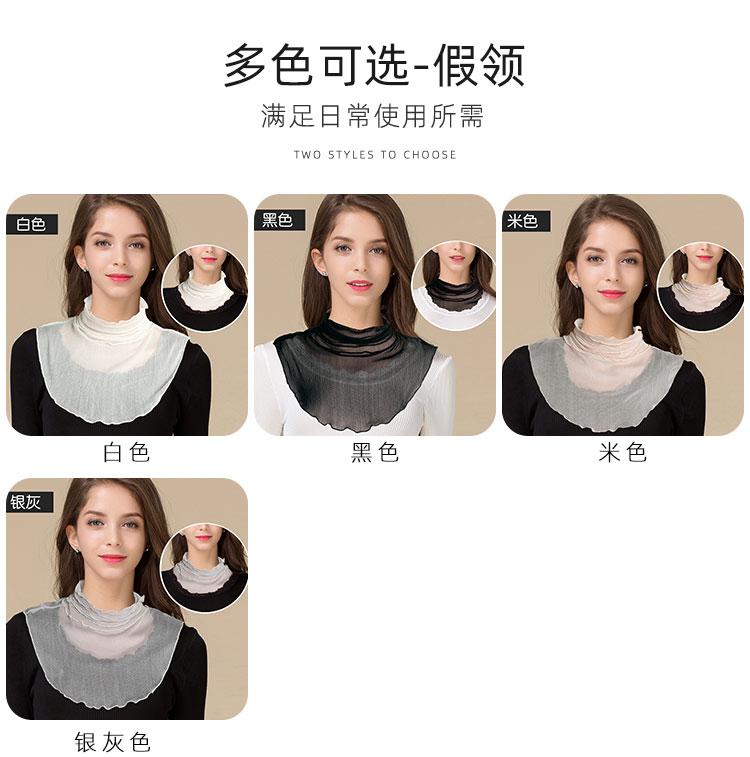 多色可选-假领

满足日常使用所需

TWO STYLES TO CHOOSE

白色

白色

黑色

黑色

米色

米色

银灰

银灰色