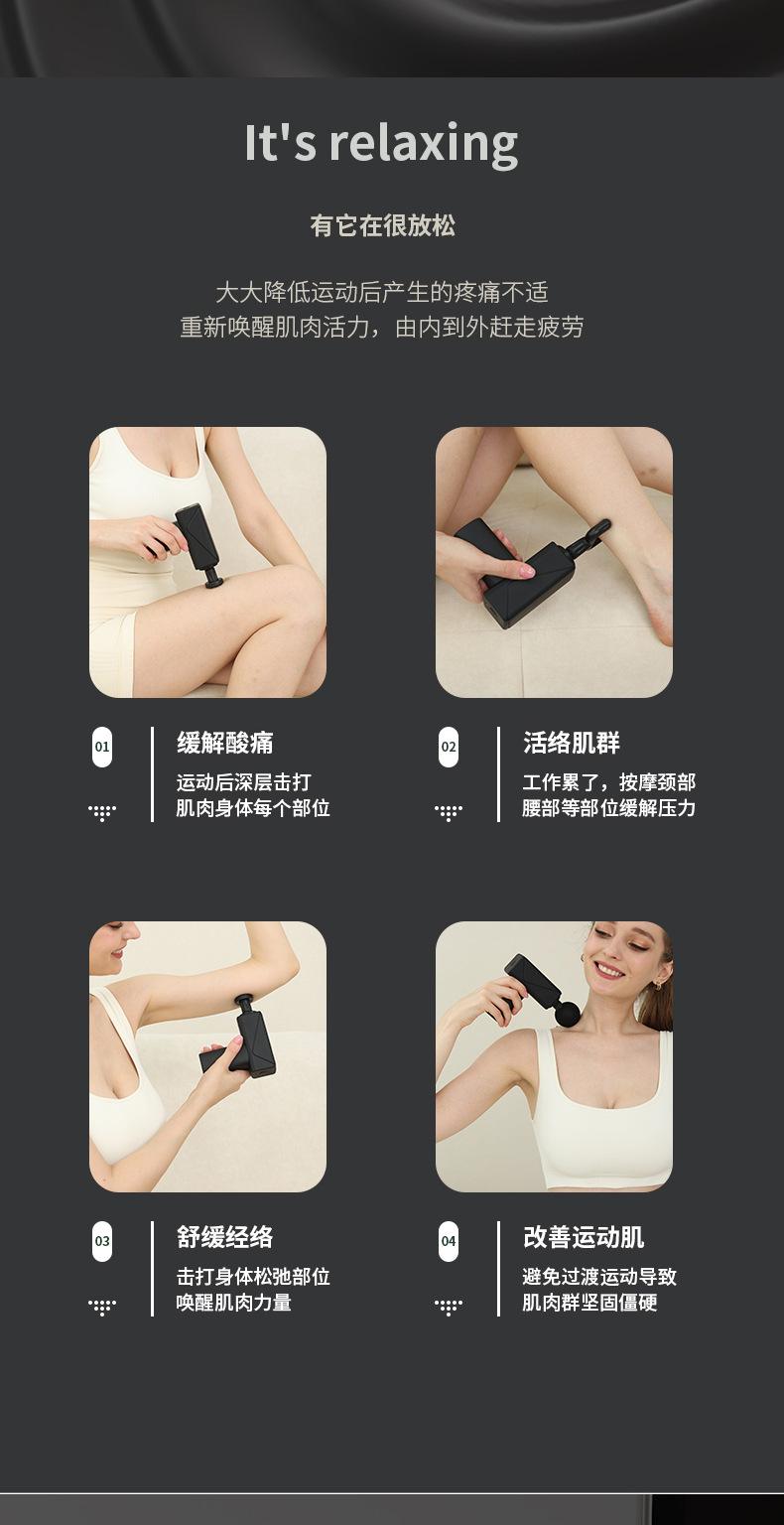 It's relaxing

有它在很放松

大大降低运动后产生的疼痛不适
重新唤醒肌肉活力，由内到外赶走疲劳

01

缓解酸痛

运动后深层击打
肌肉身体每个部位

02

活络肌群

工作累了，按摩颈部
腰部等部位缓解压力

03

舒缓经络

击打身体松弛部位
唤醒肌肉力量

04

改善运动肌

避免过渡运动导致
肌肉群坚固僵硬