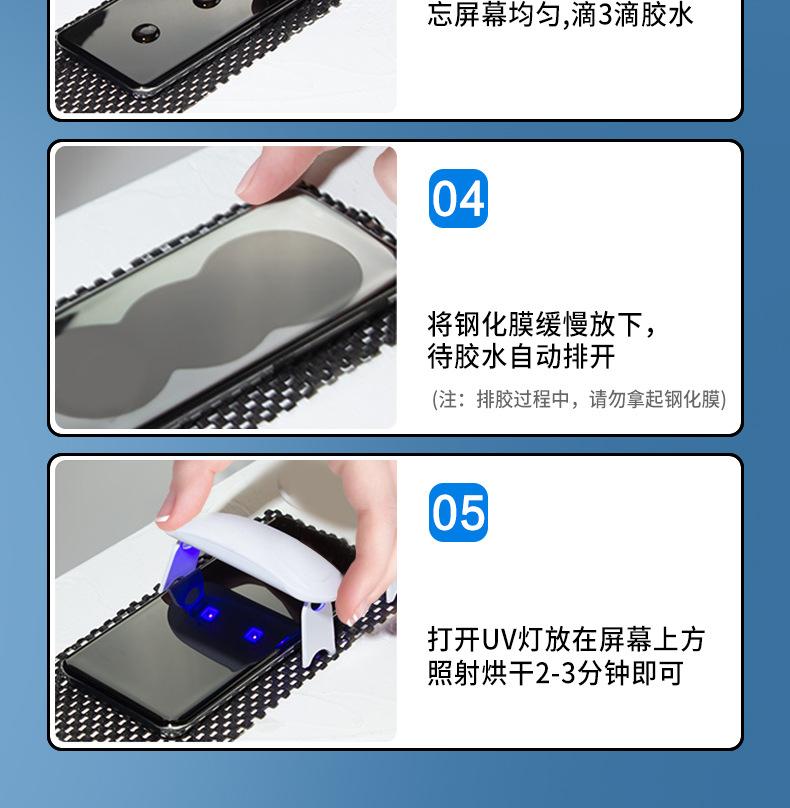 忘屏幕均匀,滴3滴胶水

04

将钢化膜缓慢放下，
待胶水自动排开

(注：排胶过程中，请勿拿起钢化膜)

05

打开UV灯放在屏幕上方
照射烘干2-3分钟即可