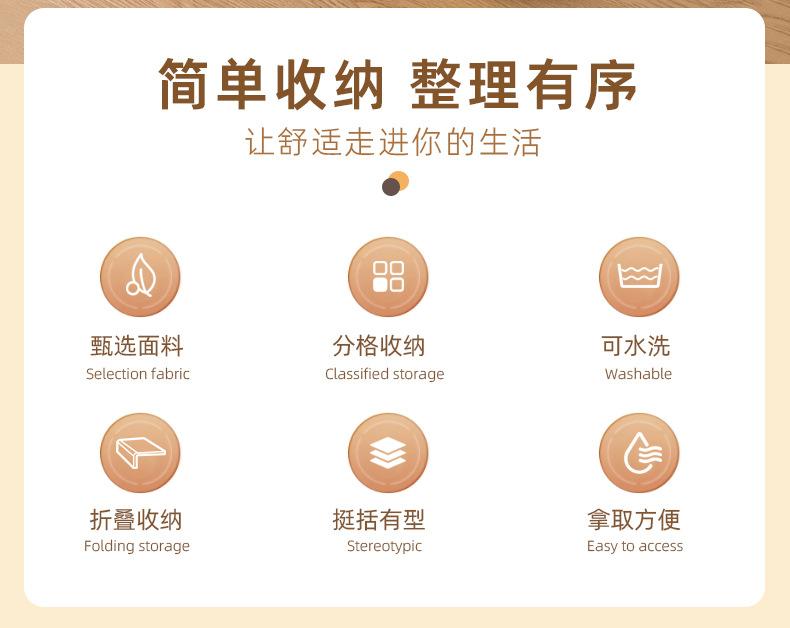 简单收纳 整理有序

让舒适走进你的生活

甄选面料
Selection fabric

分格收纳
Classified storage

可水洗
Washable

折叠收纳
Folding storage

挺括有型
Stereotypic

拿取方便
Easy to access