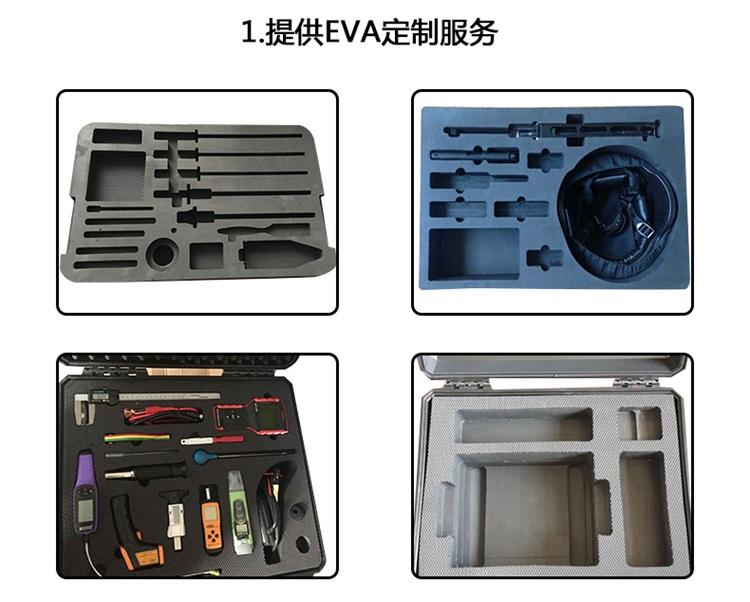 1.提供EVA定制服务