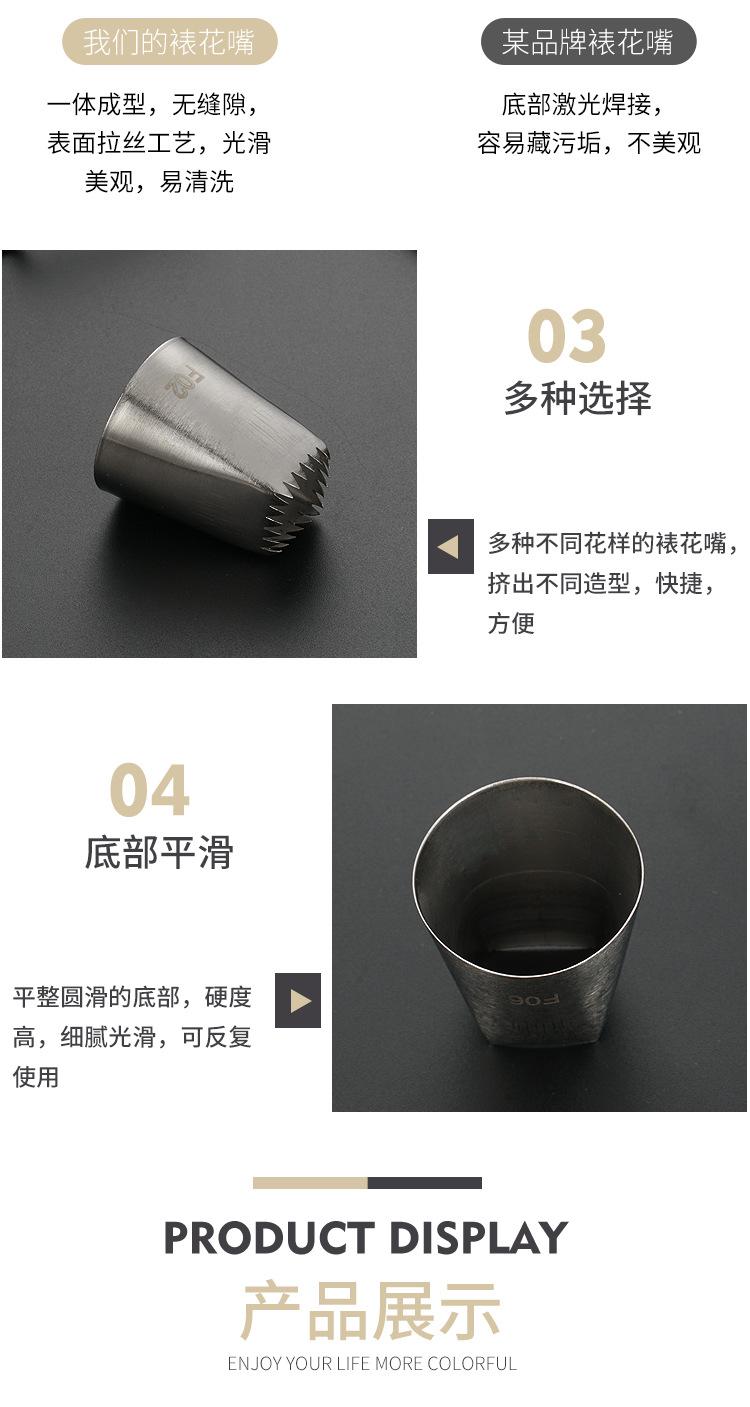 我们的裱花嘴

一体成型，无缝隙，表面拉丝工艺，光滑美观，易清洗

某品牌裱花嘴

底部激光焊接，容易藏污垢，不美观

F12

03
多种选择

多种不同花样的裱花嘴，挤出不同造型，快捷，方便

04
底部平滑

平整圆滑的底部，硬度高，细腻光滑，可反复使用

F06

PRODUCT DISPLAY
产品展示
ENJOY YOUR LIFE MORE COLORFUL