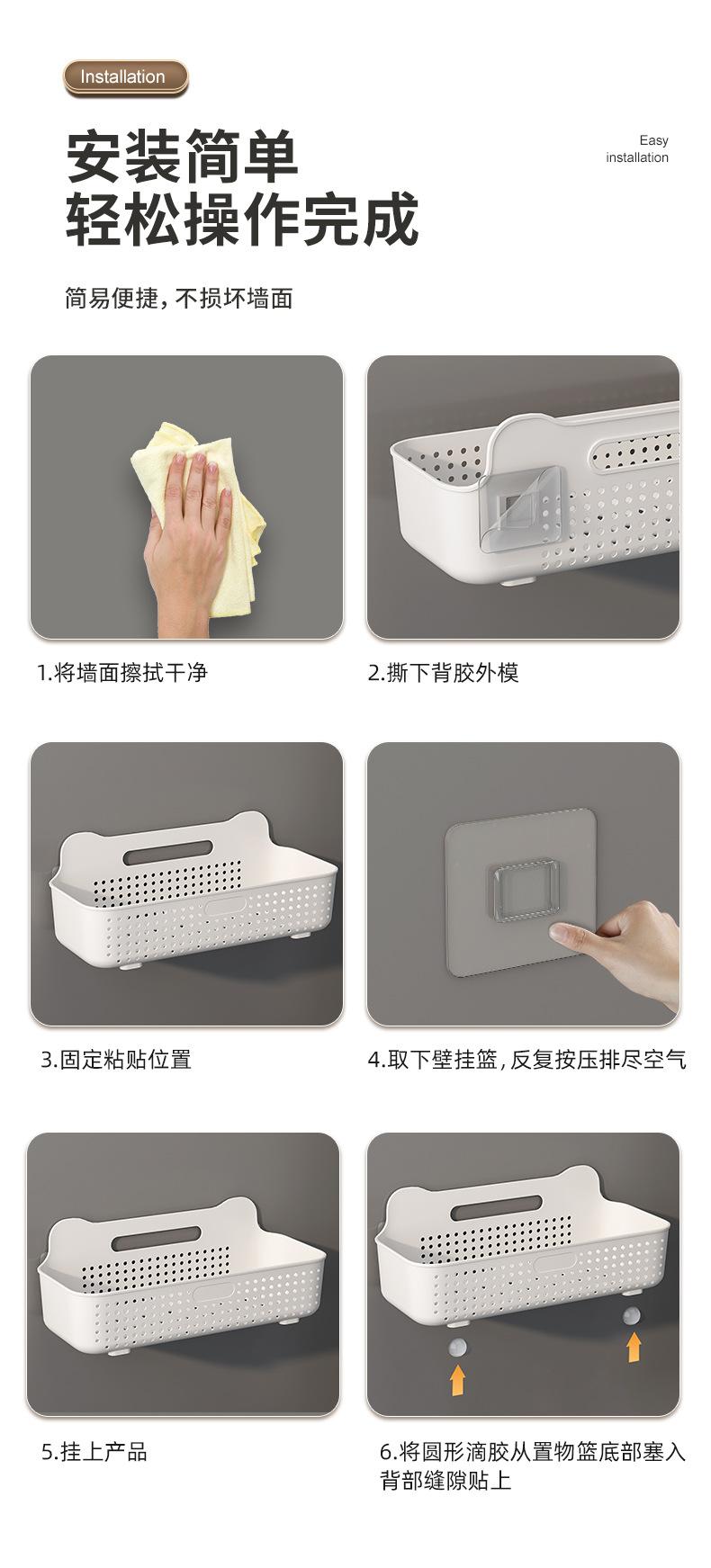 Installation

安装简单
轻松操作完成

Easy installation

简易便捷，不损坏墙面

1.将墙面擦拭干净

2.撕下背胶外模

3.固定粘贴位置

4.取下壁挂篮，反复按压排尽空气

5.挂上产品

6.将圆形滴胶从置物篮底部塞入背部缝隙贴上