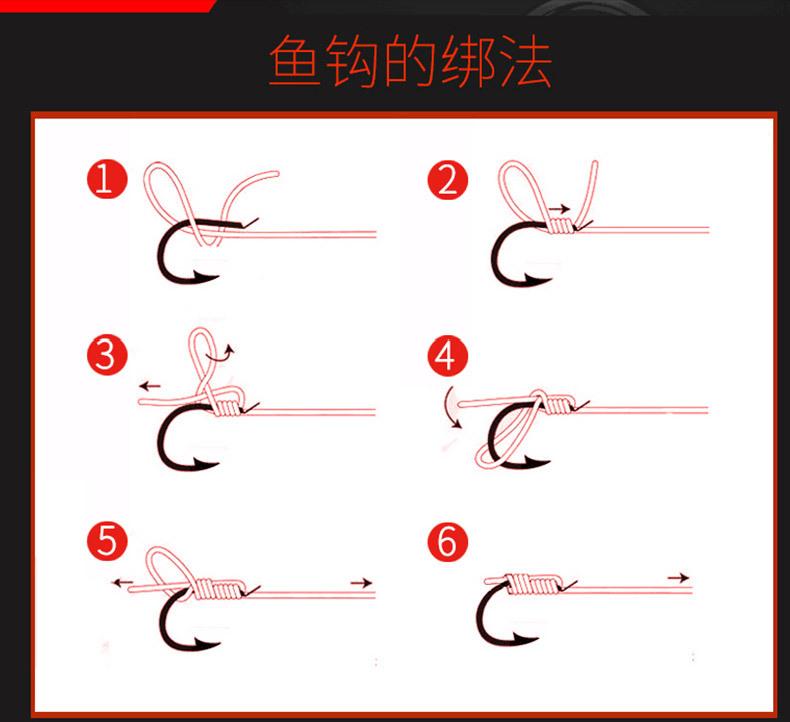 鱼钩的绑法

1

2

3

4

5

6