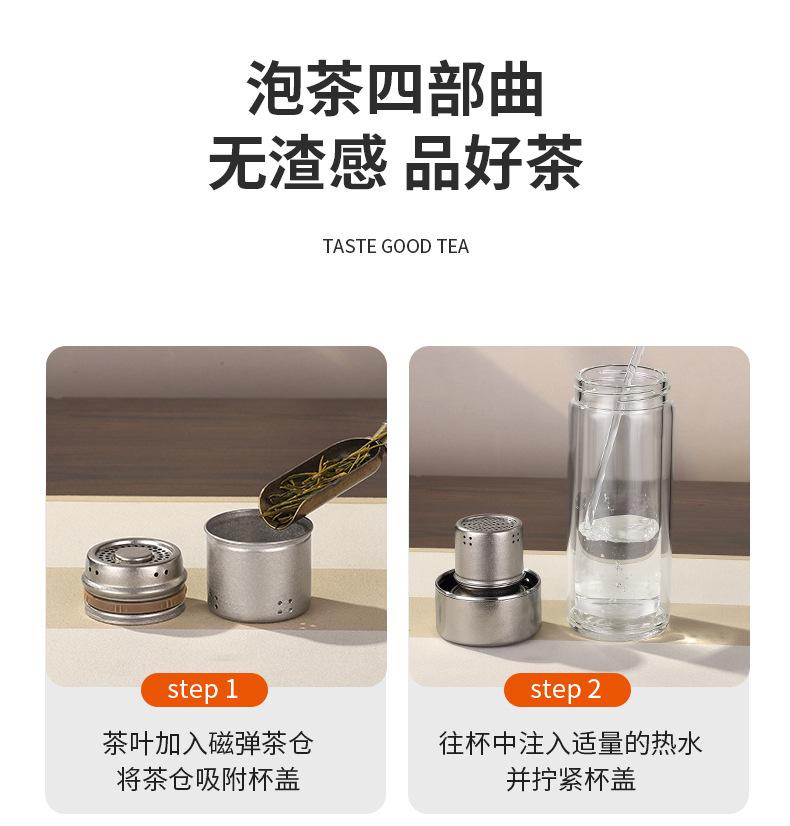 泡茶四部曲
无渣感 品好茶

TASTE GOOD TEA

step 1

茶叶加入磁弹茶仓
将茶仓吸附杯盖

step 2

往杯中注入适量的热水
并拧紧杯盖