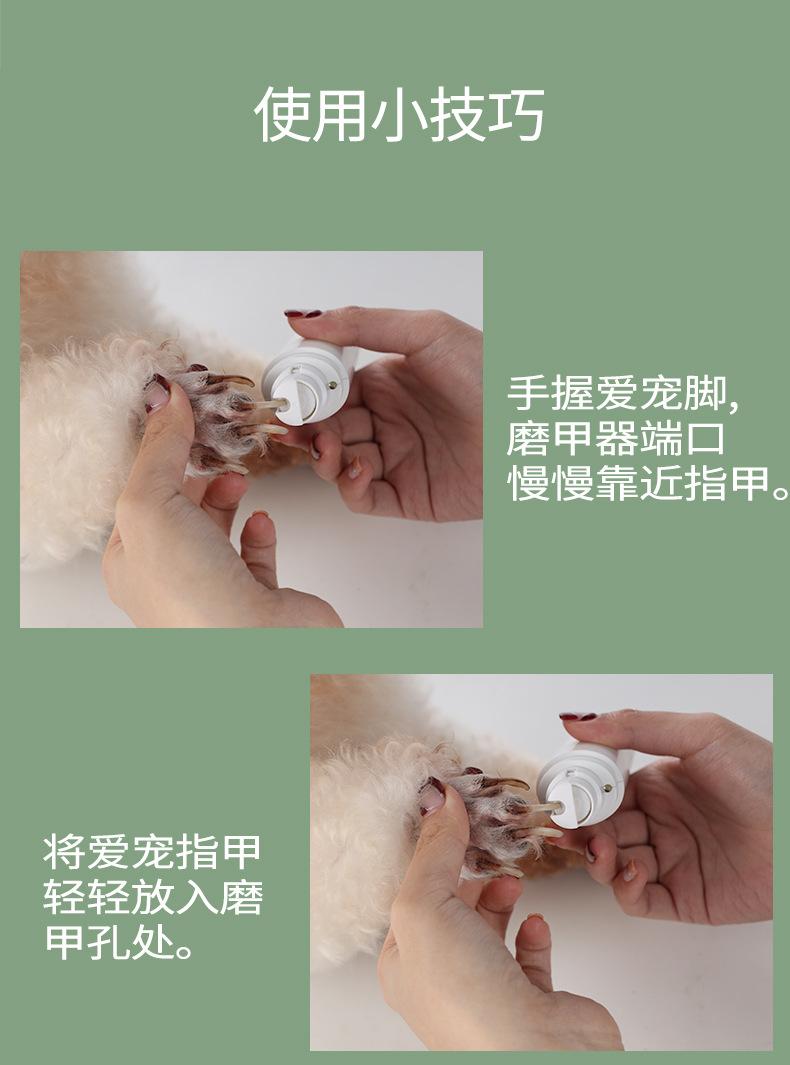 使用小技巧

手握爱宠脚,
磨甲器端口
慢慢靠近指甲。

将爱宠指甲
轻轻放入磨
甲孔处。