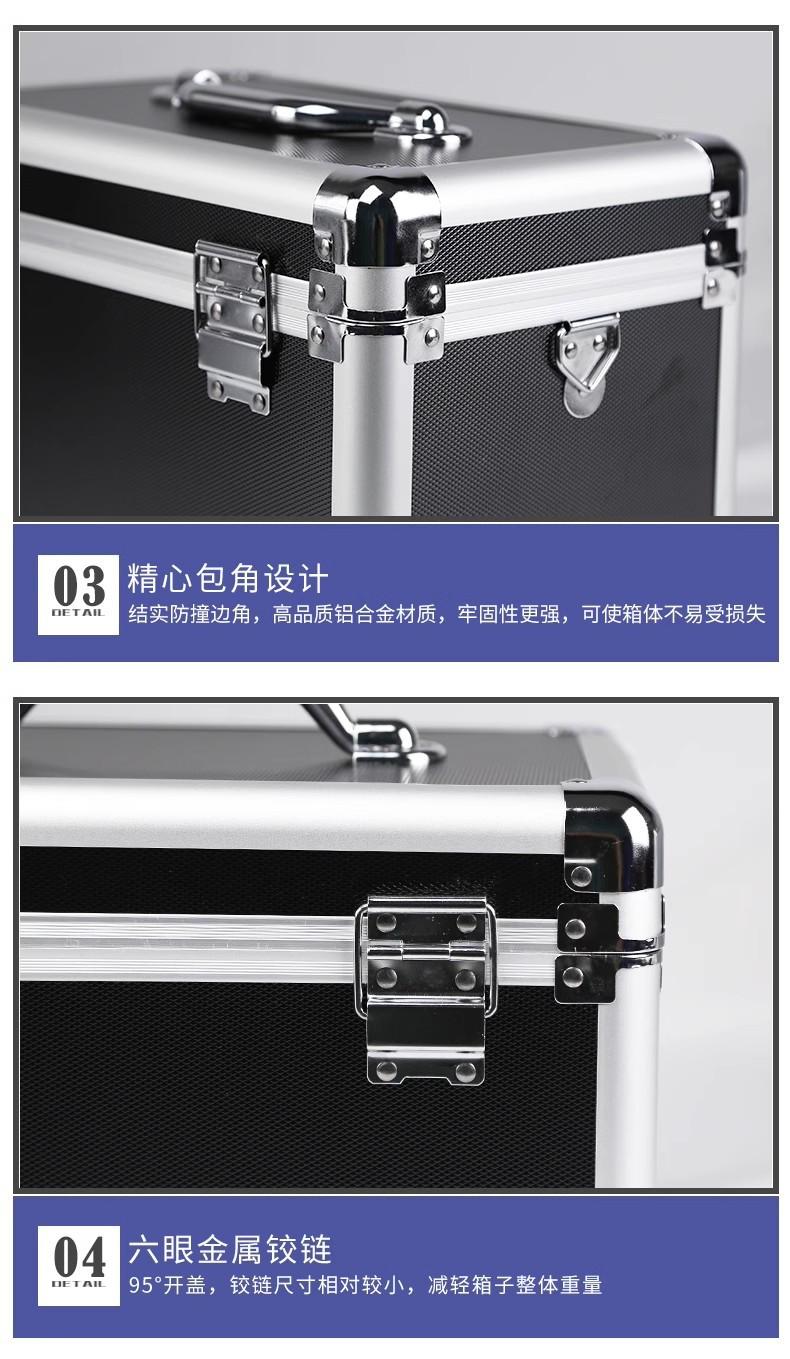 03
DETAIL
精心包角设计
结实防撞边角，高品质铝合金材质，牢固性更强，可使箱体不易受损失

04
DETAIL
六眼金属铰链
95°开盖，铰链尺寸相对较小，减轻箱子整体重量