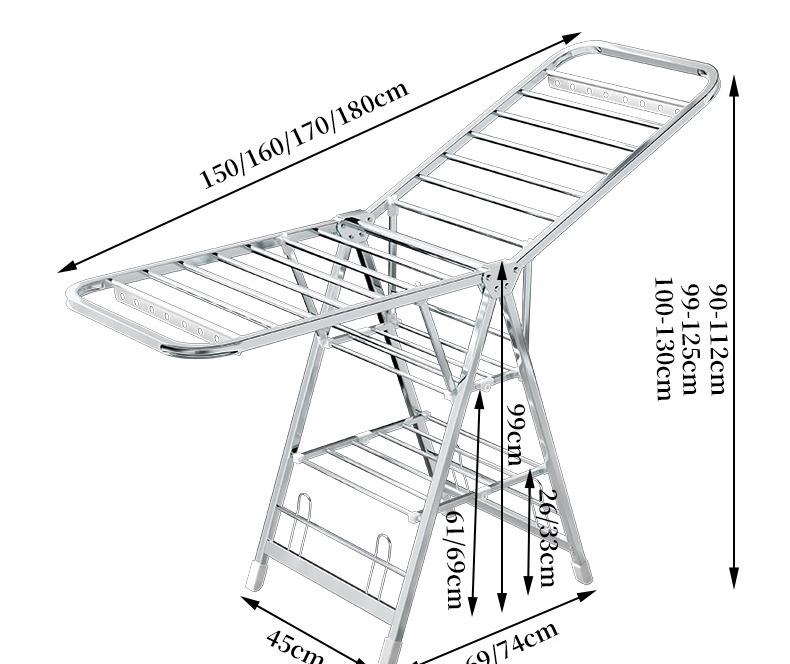 150/160/170/180cm

90-112cm
99-125cm
100-130cm

99cm

26/33cm

61/69cm

45cm

69/74cm