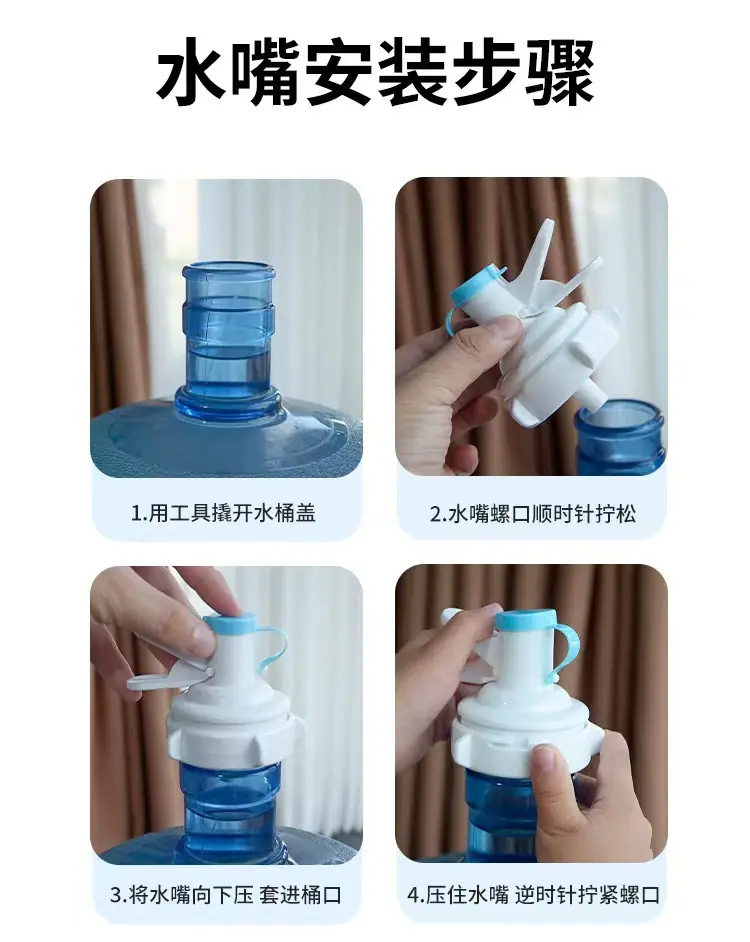 水嘴安装步骤

1.用工具撬开水桶盖

2.水嘴螺口顺时针拧松

3.将水嘴向下压 套进桶口

4.压住水嘴 逆时针拧紧螺口