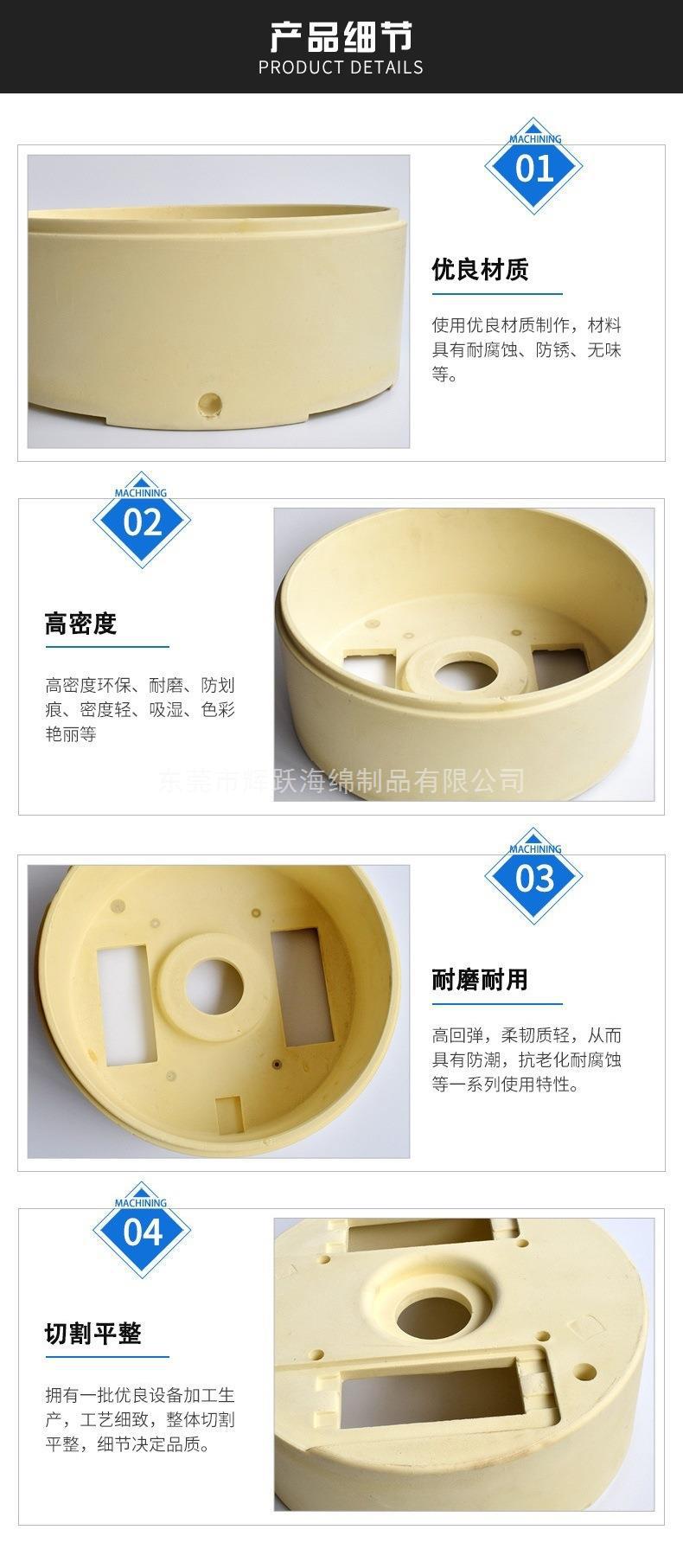 产品细节
PRODUCT DETAILS

MACHINING
01

优良材质

使用优良材质制作，材料具有耐腐蚀、防锈、无味等。

MACHINING
02

高密度

高密度环保、耐磨、防划痕、密度轻、吸湿、色彩艳丽等

东莞市辉跃海绵制品有限公司

MACHINING
03

耐磨耐用

高回弹，柔韧质轻，从而具有防潮，抗老化耐腐蚀等一系列使用特性。

MACHINING
04

切割平整

拥有一批优良设备加工生产，工艺细致，整体切割平整，细节决定品质。