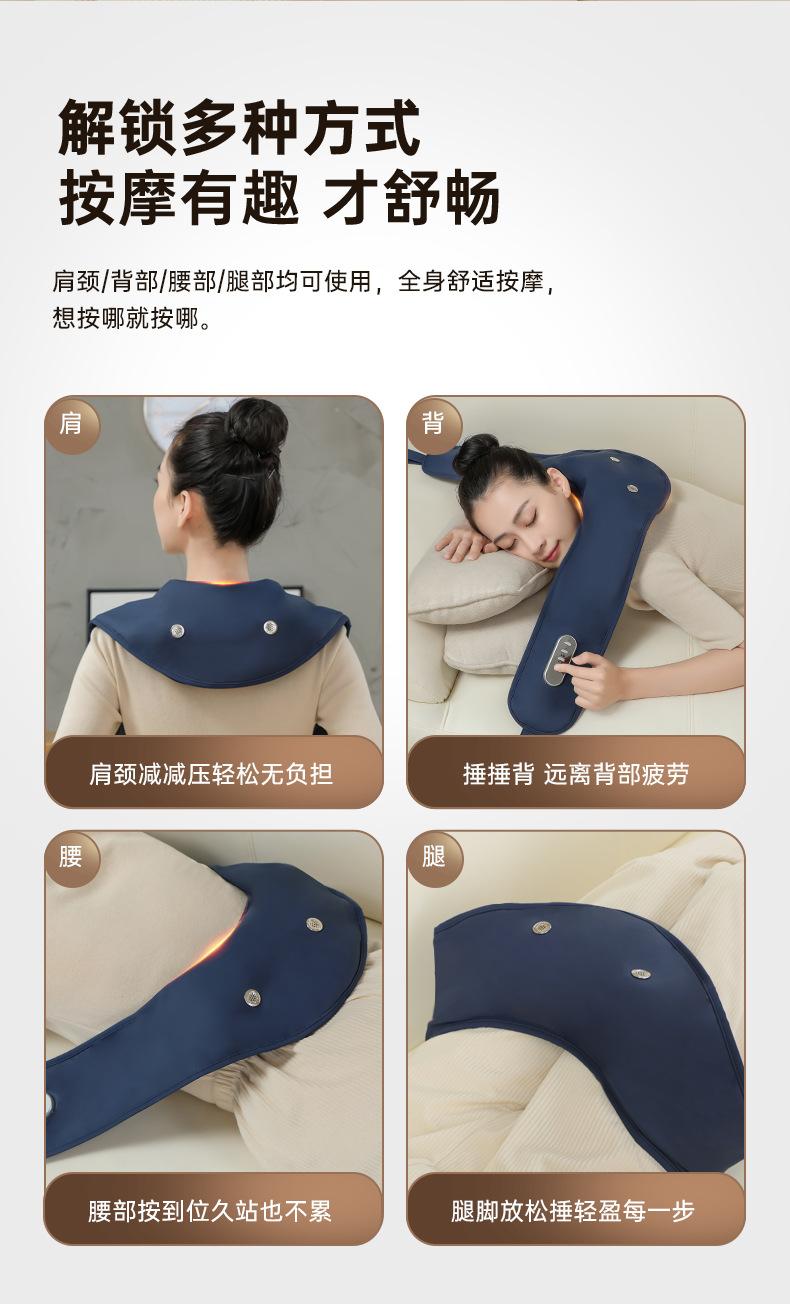 解锁多种方式
按摩有趣 才舒畅

肩颈/背部/腰部/腿部均可使用，全身舒适按摩，想按哪就按哪。

肩

肩颈减减压轻松无负担

背

捶捶背 远离背部疲劳

腰

腰部按到位久站也不累

腿

腿脚放松捶轻盈每一步