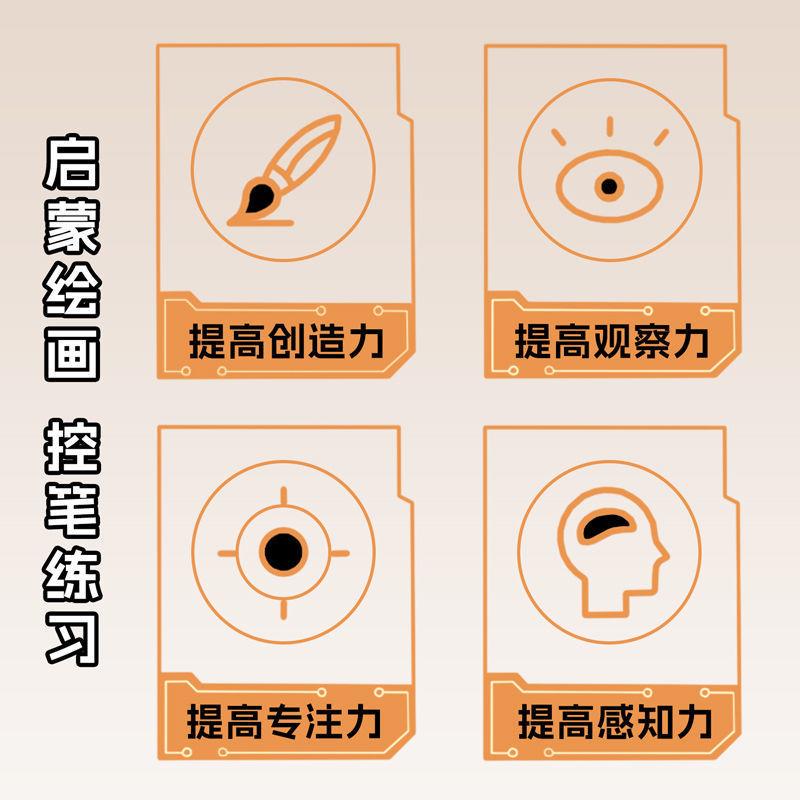 启蒙绘画

控笔练习

提高创造力

提高观察力

提高专注力

提高感知力