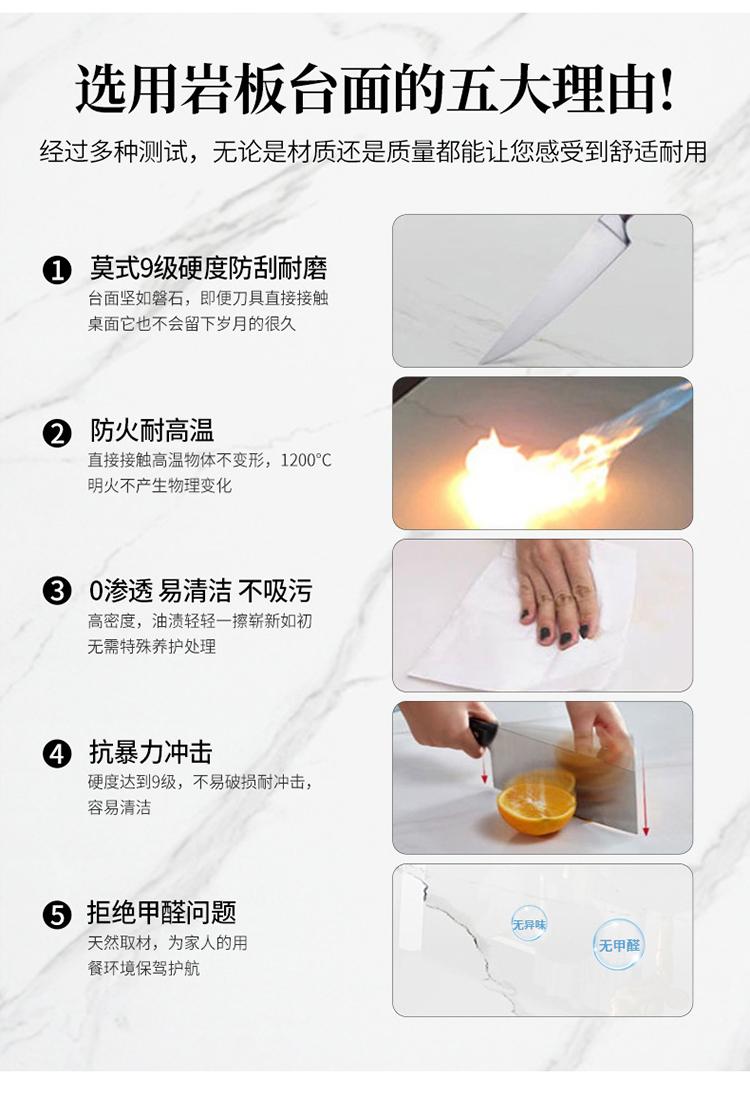 选用岩板台面的五大理由!

经过多种测试，无论是材质还是质量都能让您感受到舒适耐用

❶ 莫式9级硬度防刮耐磨
台面坚如磐石，即便刀具直接接触桌面它也不会留下岁月的很久

❷ 防火耐高温
直接接触高温物体不变形，1200°C明火不产生物理变化

❸ 0渗透 易清洁 不吸污
高密度，油渍轻轻一擦崭新如初无需特殊养护处理

❹ 抗暴力冲击
硬度达到9级，不易破损耐冲击，容易清洁

❺ 拒绝甲醛问题
天然取材，为家人的用餐环境保驾护航

无异味

无甲醛